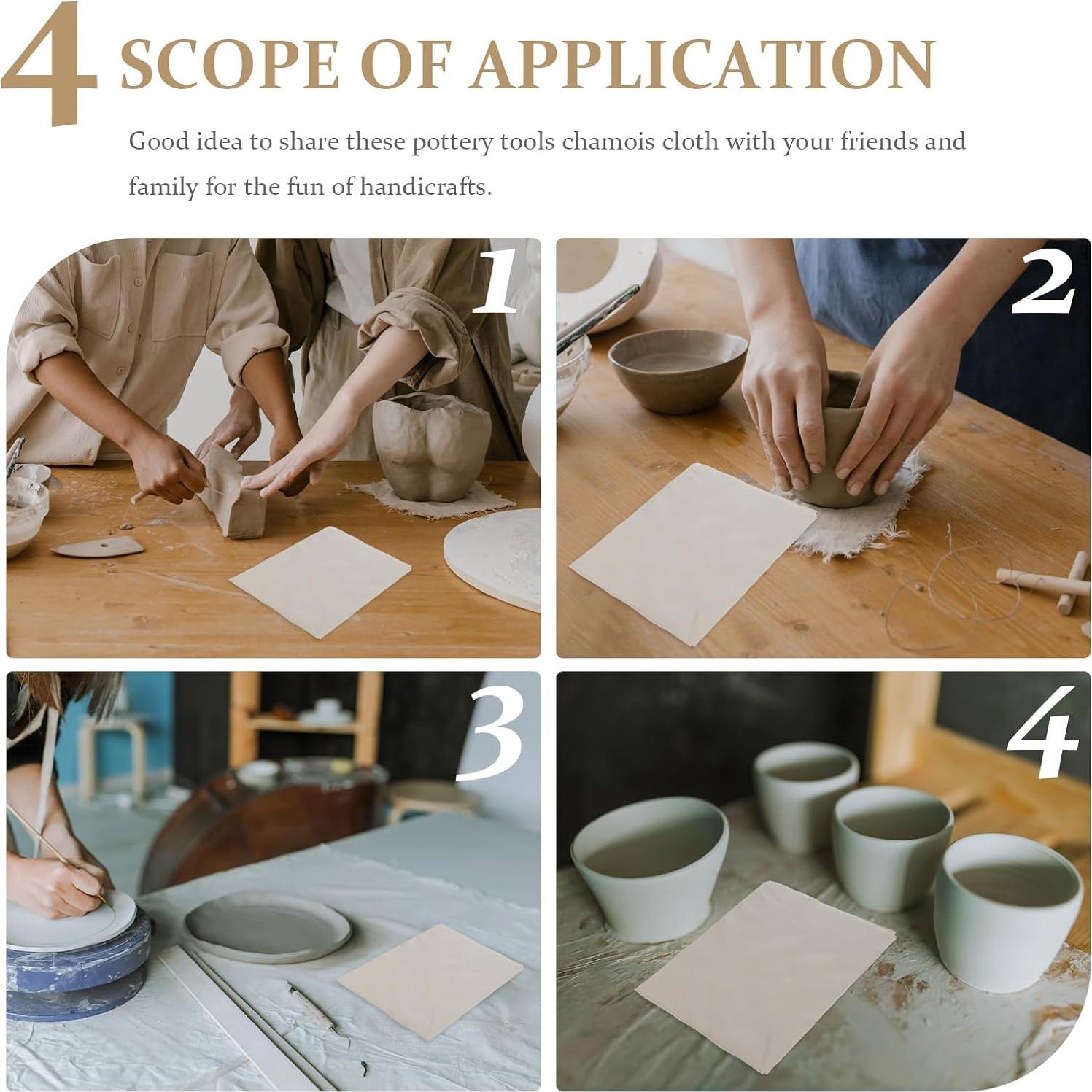 4 SCOPE OF APPLICATION

Good idea to share these pottery tools chamois cloth with your friends and family for the fun of handicrafts.

1

2

3

4