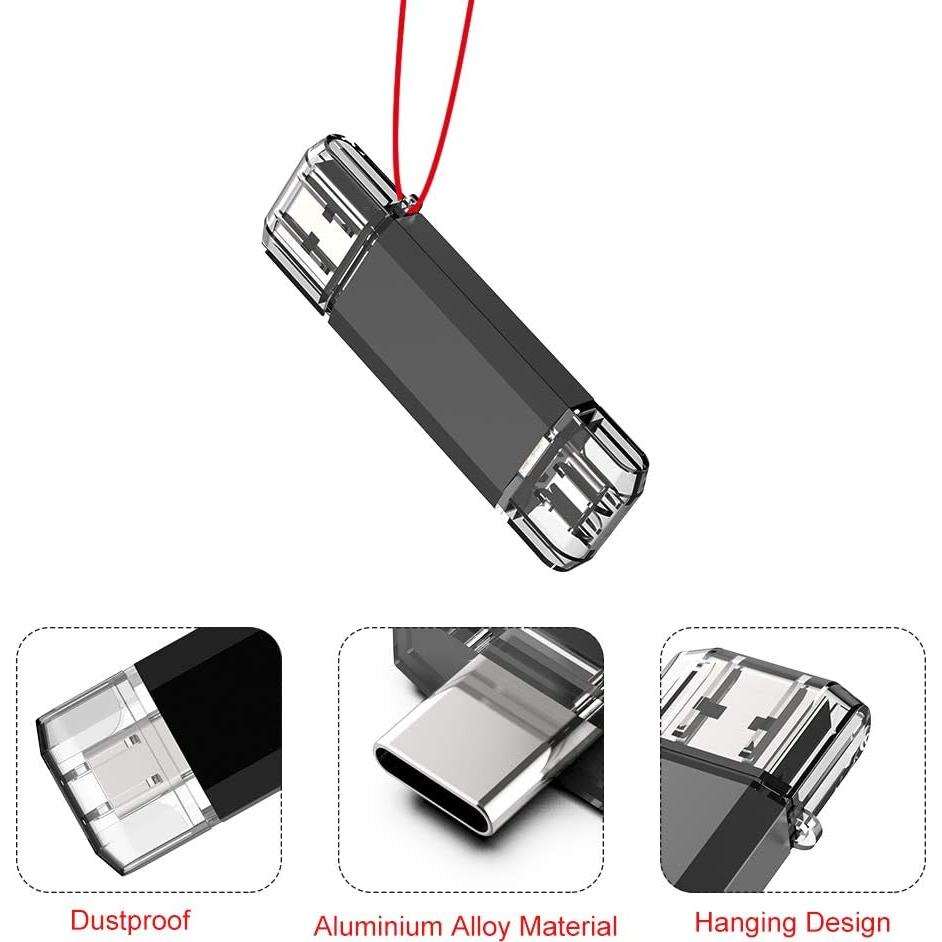 Dustproof

Aluminium Alloy Material

Hanging Design