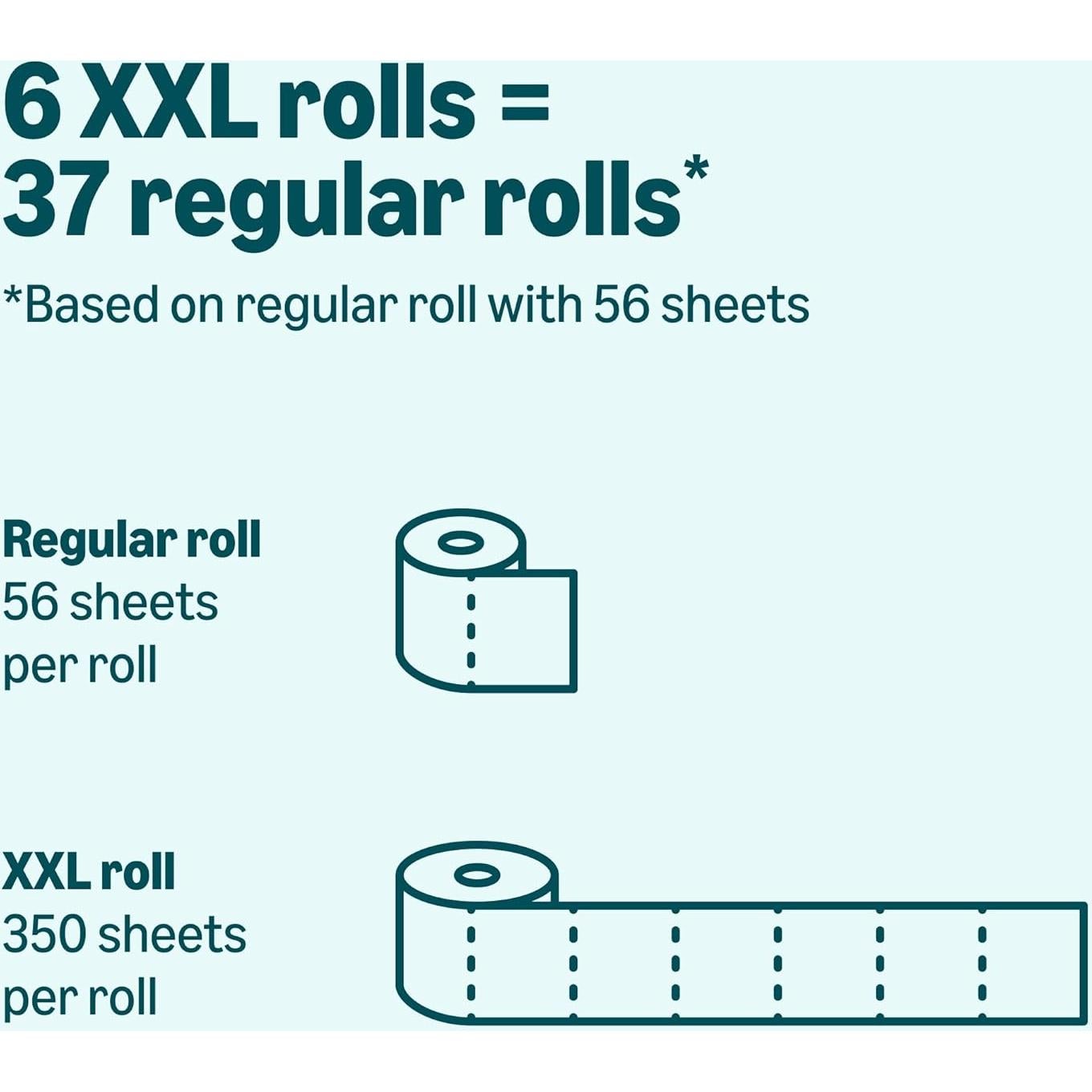 6 XXL rolls =
37 regular rolls*

*Based on regular roll with 56 sheets

Regular roll
56 sheets
per roll

XXL roll
350 sheets
per roll