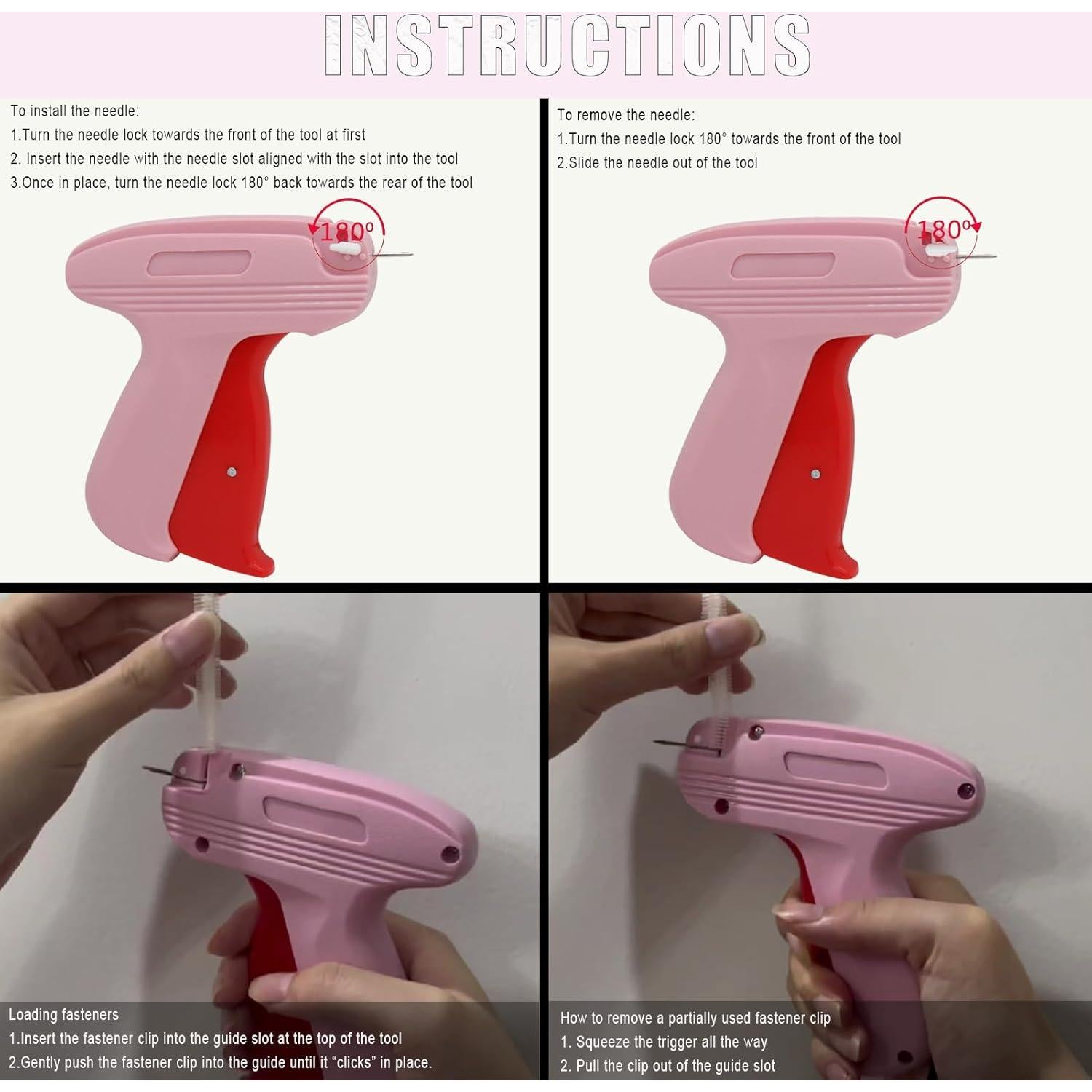 INSTRUCTIONS

To install the needle:
1.Turn the needle lock towards the front of the tool at first
2. Insert the needle with the needle slot aligned with the slot into the tool
3.Once in place, turn the needle lock 180° back towards the rear of the tool

180°

To remove the needle:
1.Turn the needle lock 180° towards the front of the tool
2.Slide the needle out of the tool

180°

Loading fasteners
1.Insert the fastener clip into the guide slot at the top of the tool
2.Gently push the fastener clip into the guide until it “clicks” in place.

How to remove a partially used fastener clip
1. Squeeze the trigger all the way
2. Pull the clip out of the guide slot