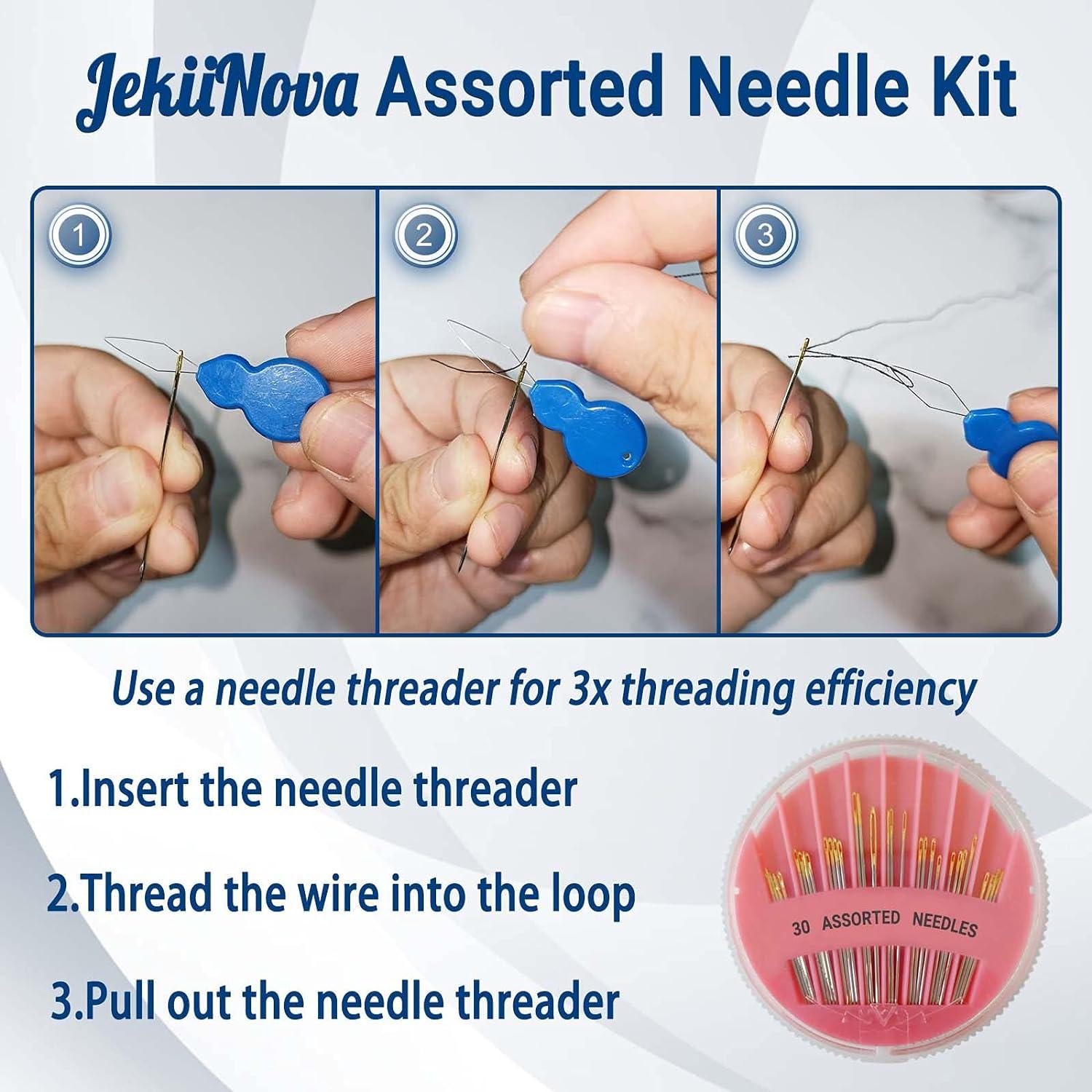 JekiiNova Assorted Needle Kit

1

2

3

Use a needle threader for 3x threading efficiency

1.Insert the needle threader

2.Thread the wire into the loop

3.Pull out the needle threader

30 ASSORTED NEEDLES