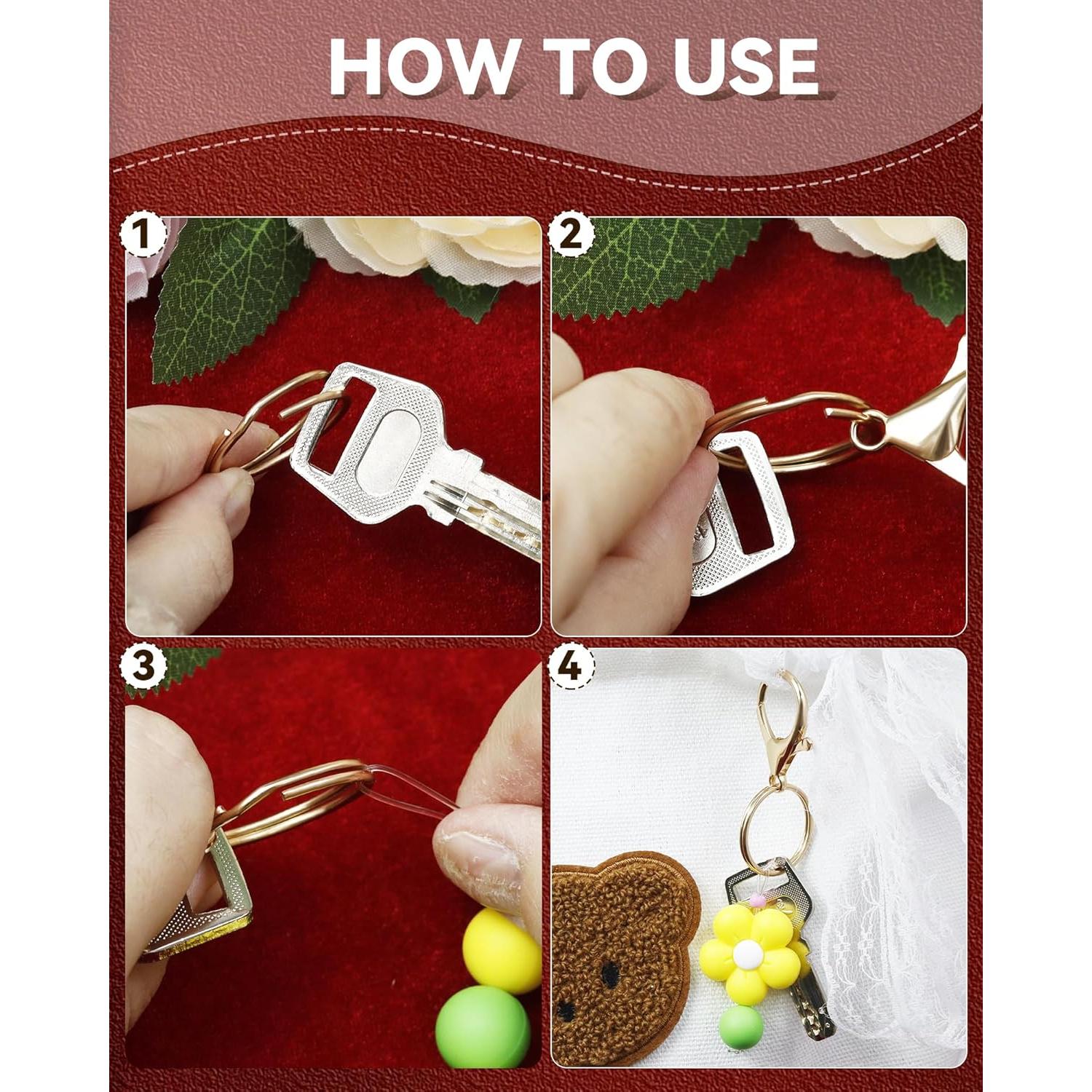 HOW TO USE

1

2

3

4