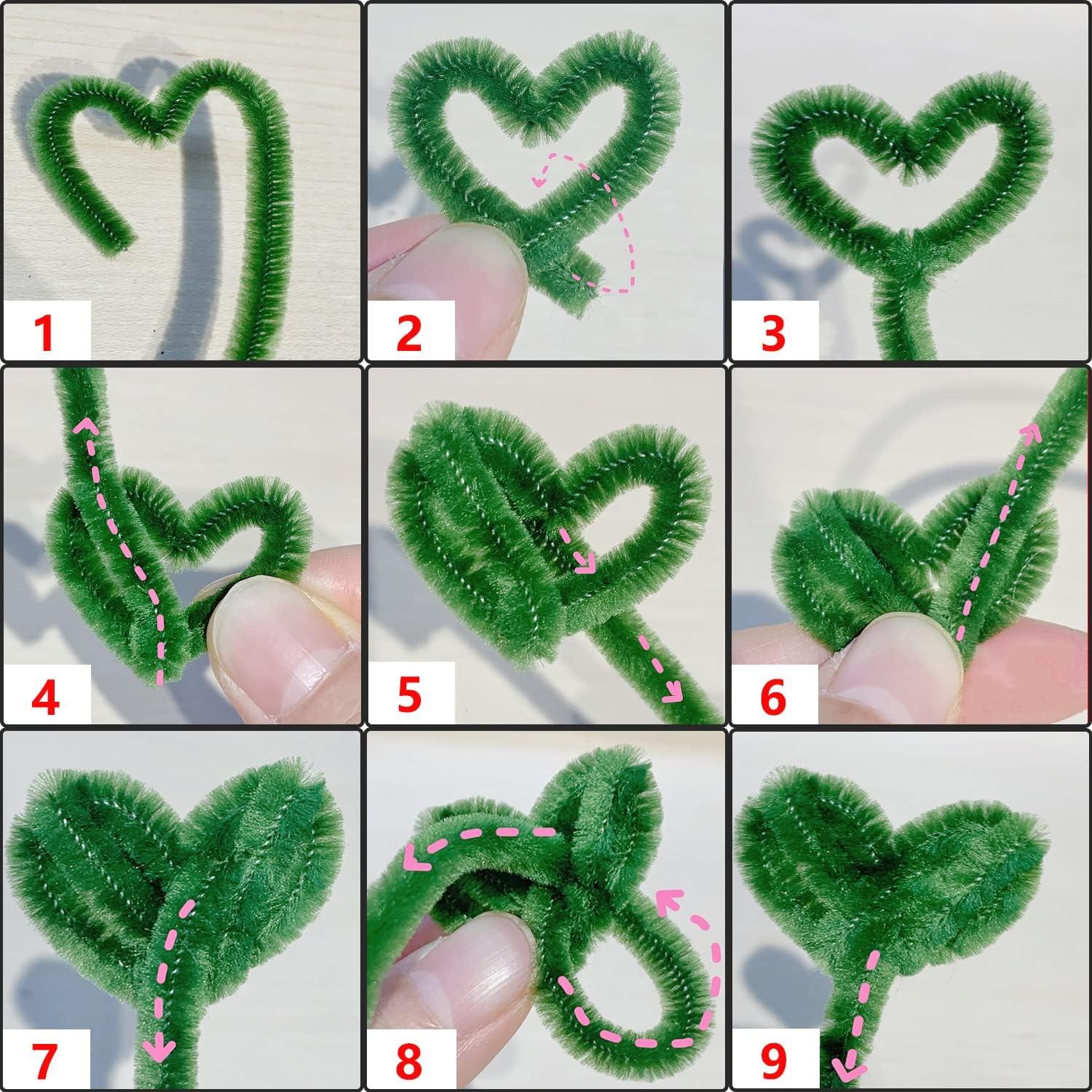 1
2
3
4
5
6
7
8
9