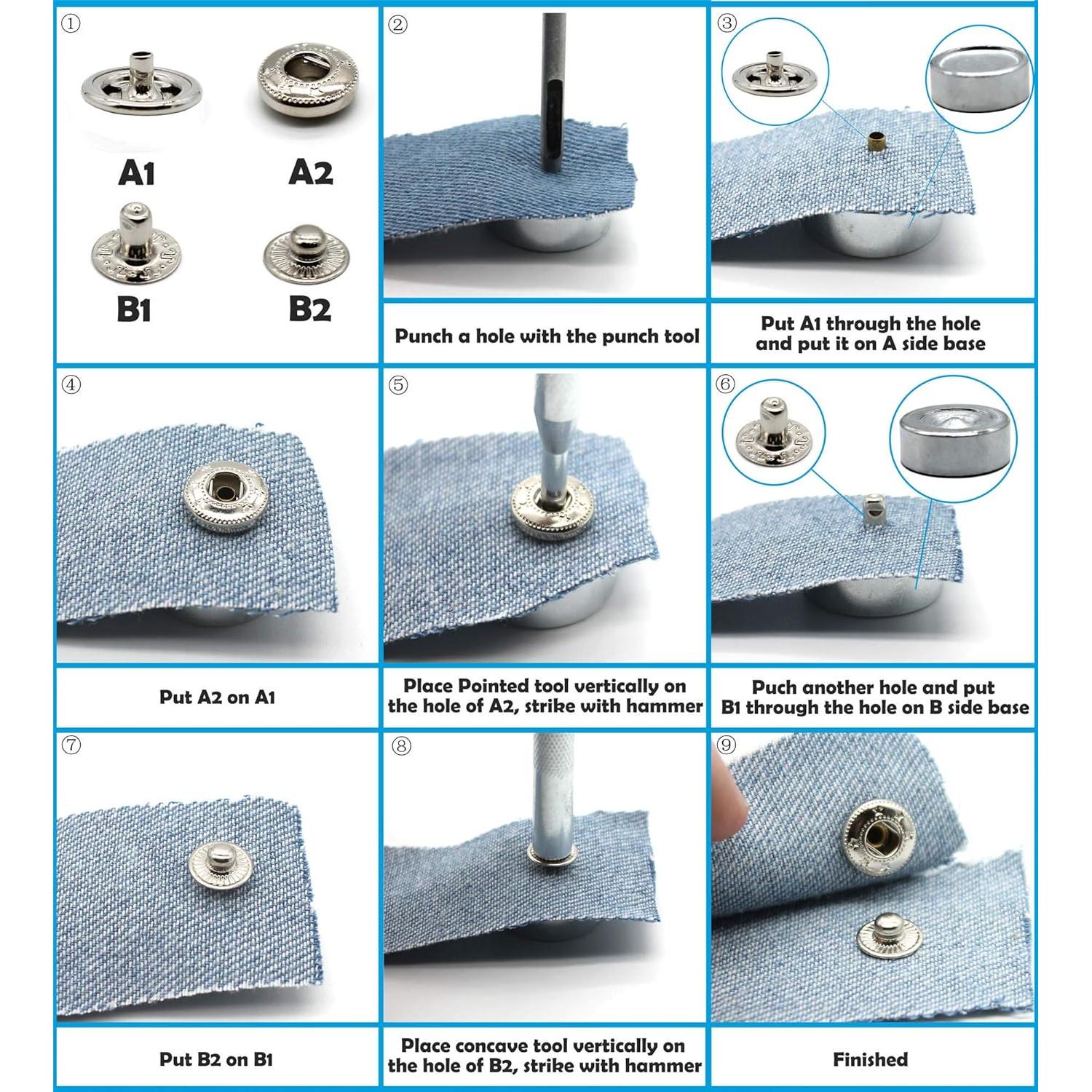 ①

A1

A2

B1

B2

②

Punch a hole with the punch tool

③

Put A1 through the hole and put it on A side base

④

Put A2 on A1

⑤

Place Pointed tool vertically on the hole of A2, strike with hammer

⑥

Puch another hole and put B1 through the hole on B side base

⑦

Put B2 on B1

⑧

Place concave tool vertically on the hole of B2, strike with hammer

⑨

Finished