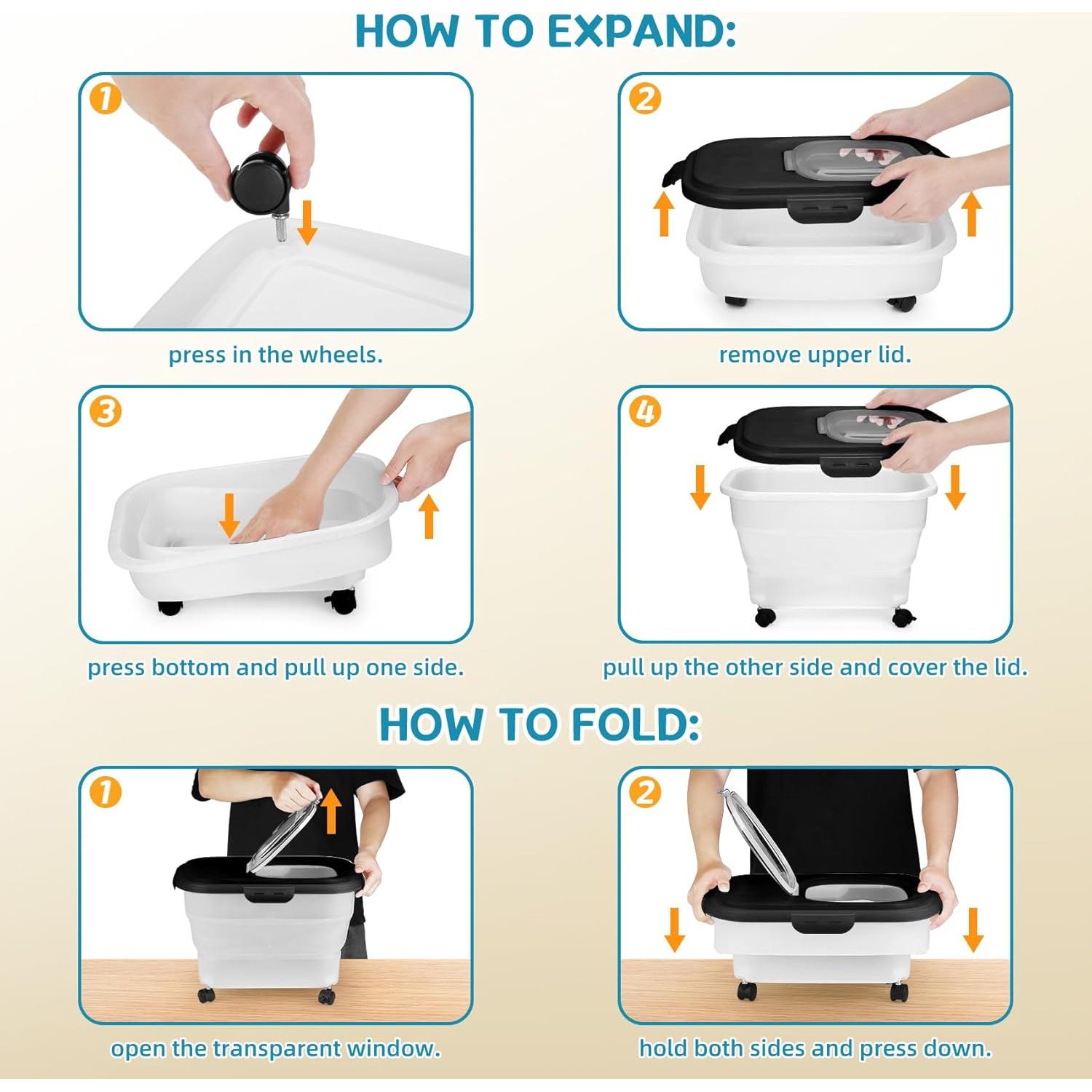 HOW TO EXPAND:

1

press in the wheels.

2

remove upper lid.

3

press bottom and pull up one side.

4

pull up the other side and cover the lid.

HOW TO FOLD:

1

open the transparent window.

2

hold both sides and press down.