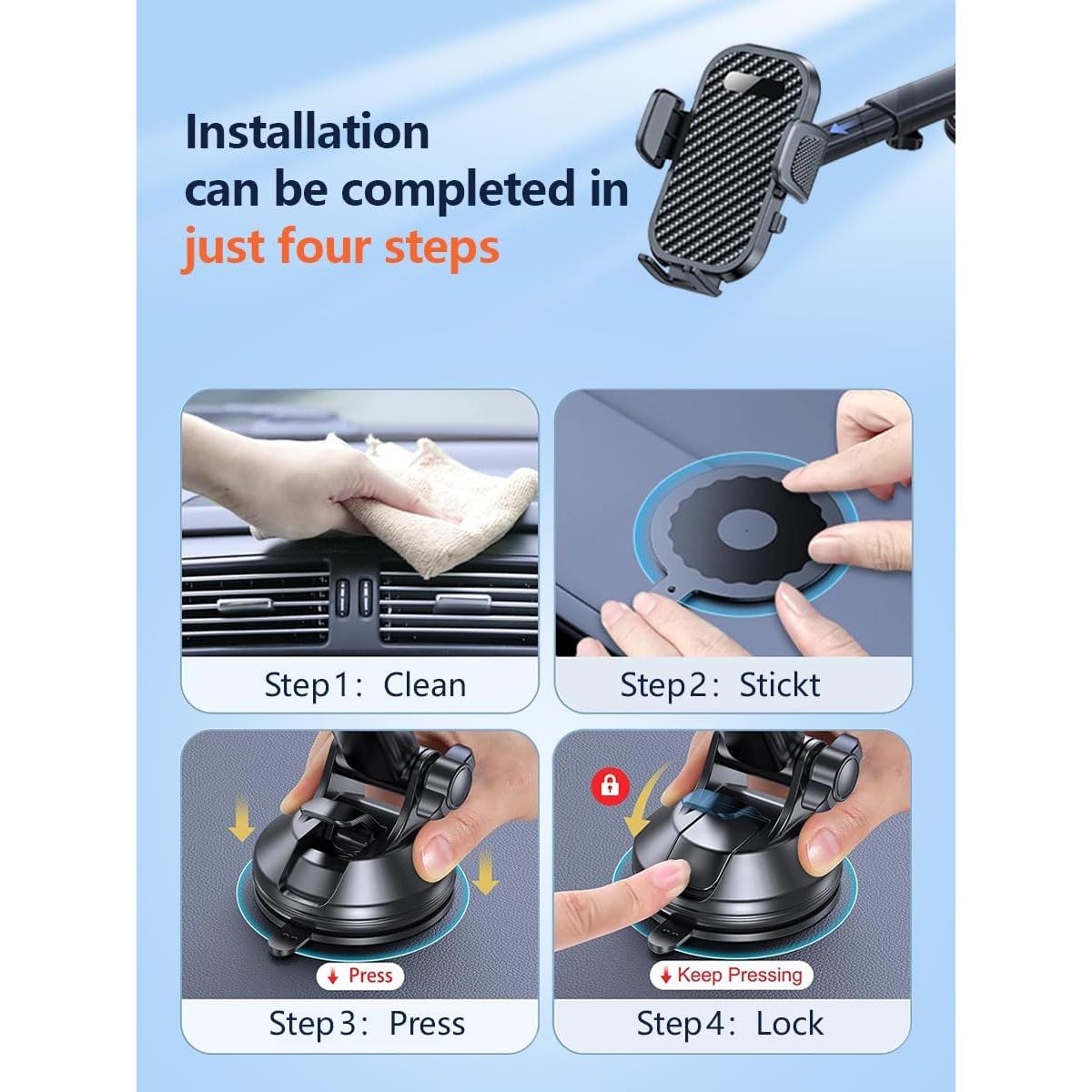 Installation can be completed in just four steps

Step1: Clean

Step2: Stickt

Press

Step3: Press

Keep Pressing

Step4: Lock