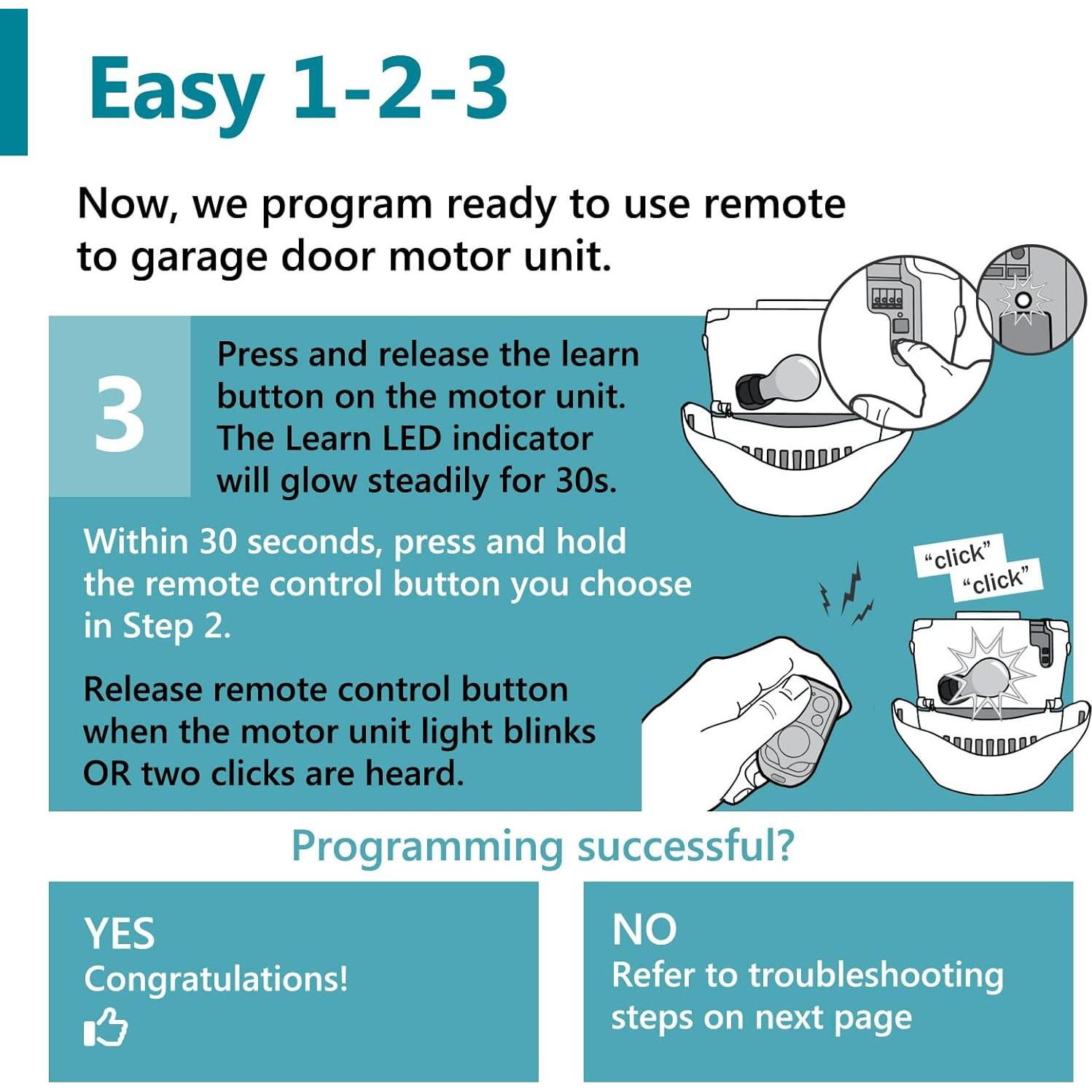 Easy 1-2-3

Now, we program ready to use remote to garage door motor unit.

3

Press and release the learn button on the motor unit. The Learn LED indicator will glow steadily for 30s.

Within 30 seconds, press and hold the remote control button you choose in Step 2.

Release remote control button when the motor unit light blinks OR two clicks are heard.

"click"
"click"

Programming successful?

YES
Congratulations!

NO
Refer to troubleshooting steps on next page