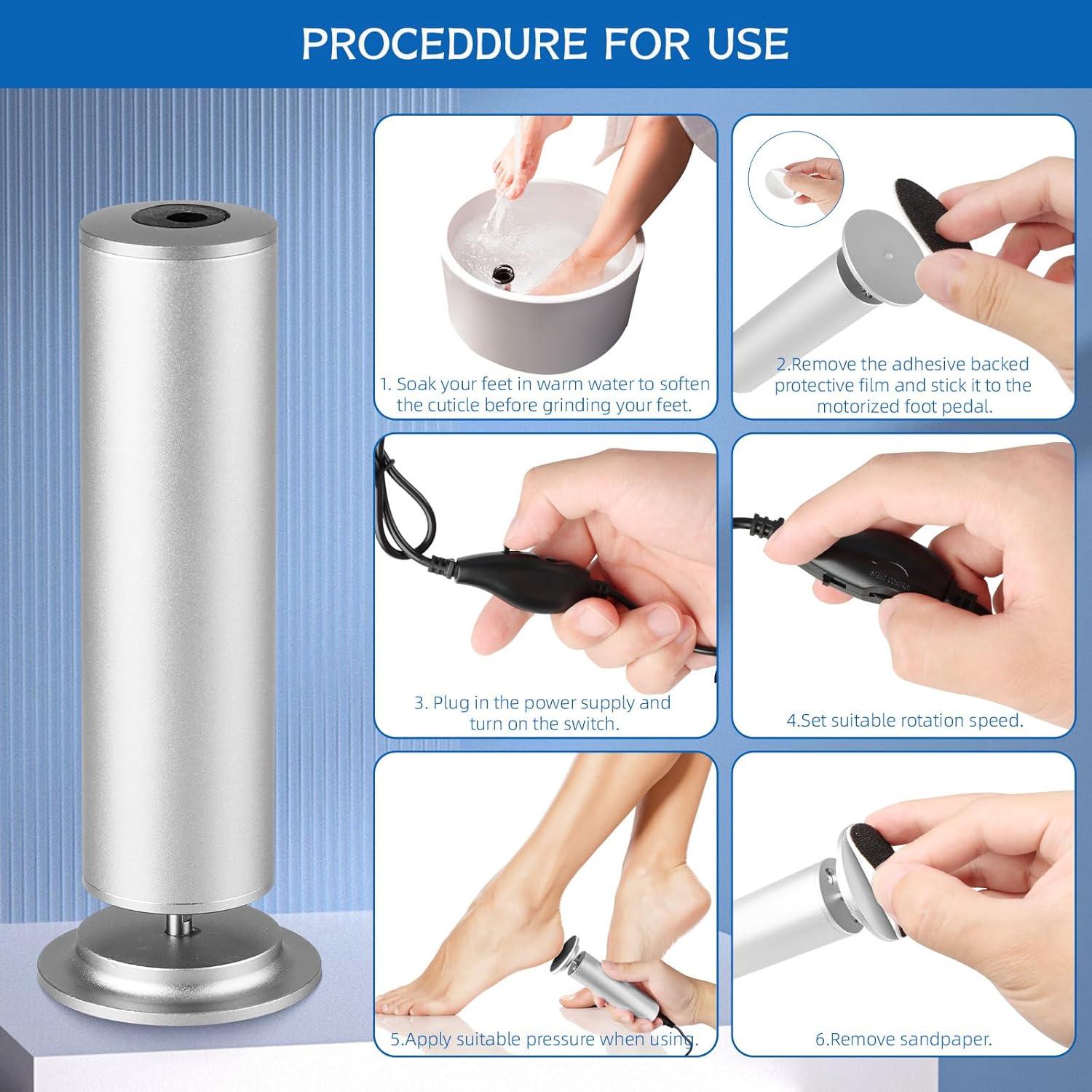 PROCEDDURE FOR USE

1. Soak your feet in warm water to soften the cuticle before grinding your feet.

2.Remove the adhesive backed protective film and stick it to the motorized foot pedal.

3. Plug in the power supply and turn on the switch.

4.Set suitable rotation speed.

5.Apply suitable pressure when using.

6.Remove sandpaper.