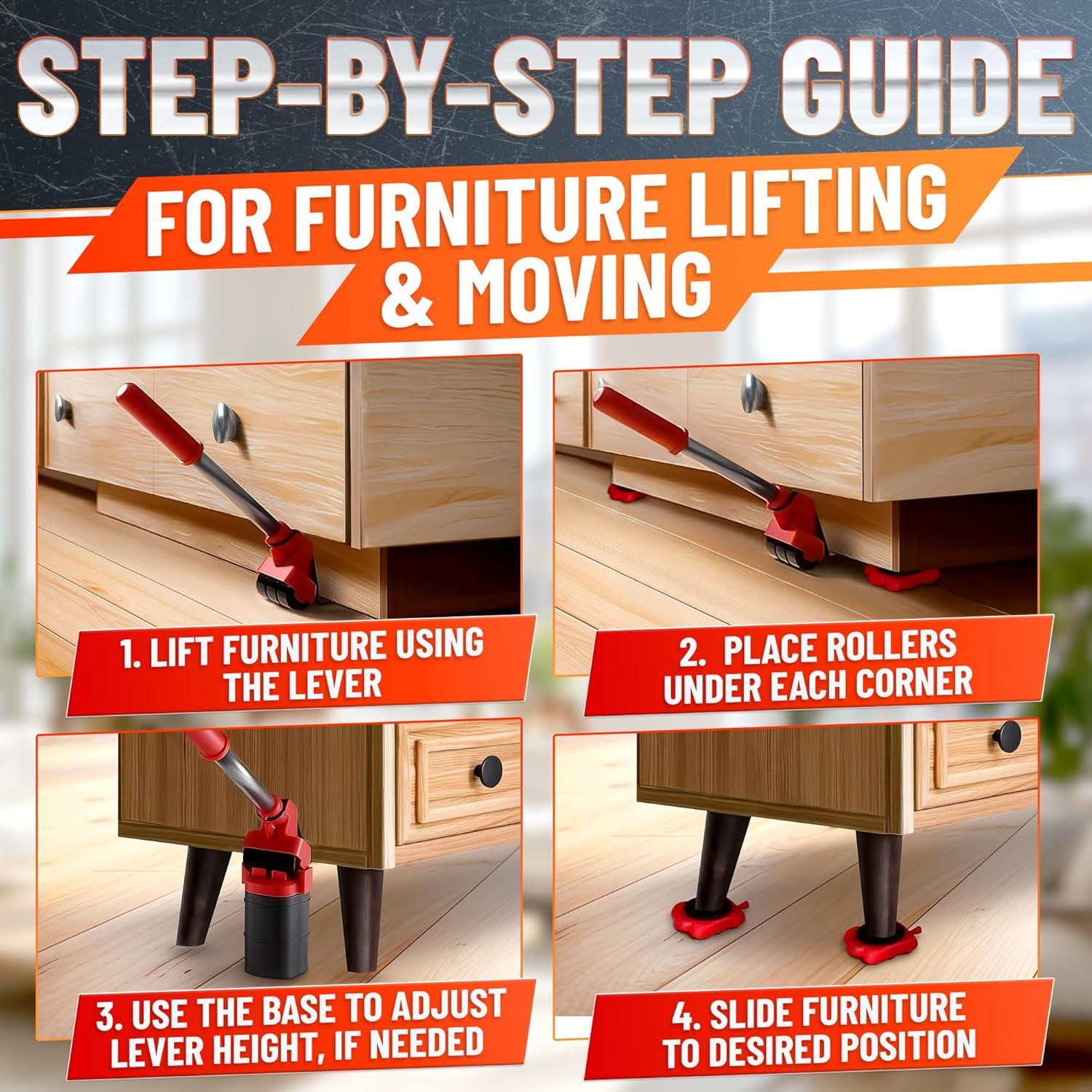 STEP-BY-STEP GUIDE

FOR FURNITURE LIFTING & MOVING

1. LIFT FURNITURE USING THE LEVER

2. PLACE ROLLERS UNDER EACH CORNER

3. USE THE BASE TO ADJUST LEVER HEIGHT, IF NEEDED

4. SLIDE FURNITURE TO DESIRED POSITION