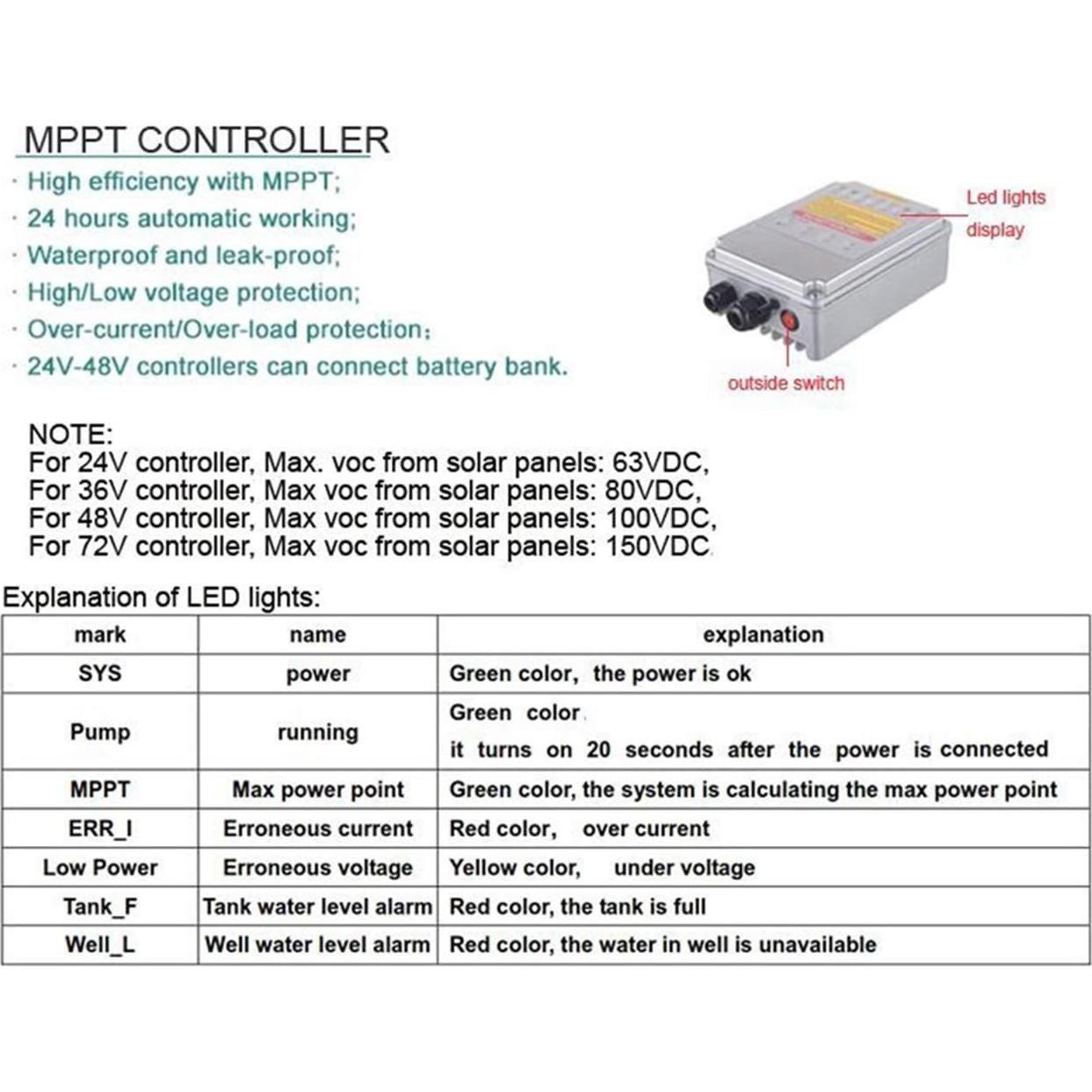 MPPT CONTROLLER

· High efficiency with MPPT;
· 24 hours automatic working;
· Waterproof and leak-proof;
· High/Low voltage protection;
· Over-current/Over-load protection;
· 24V-48V controllers can connect battery bank.

Led lights display

outside switch

NOTE:
For 24V controller, Max. voc from solar panels: 63VDC,
For 36V controller, Max voc from solar panels: 80VDC,
For 48V controller, Max voc from solar panels: 100VDC,
For 72V controller, Max voc from solar panels: 150VDC.

Explanation of LED lights:

| mark | name | explanation |
|---|---|---|
| SYS | power | Green color, the power is ok |
| Pump | running | Green color. it turns on 20 seconds after the power is connected |
| MPPT | Max power point | Green color, the system is calculating the max power point |
| ERR_I | Erroneous current | Red color, over current |
| Low Power | Erroneous voltage | Yellow color, under voltage |
| Tank_F | Tank water level alarm | Red color, the tank is full |
| Well_L | Well water level alarm | Red color, the water in well is unavailable |