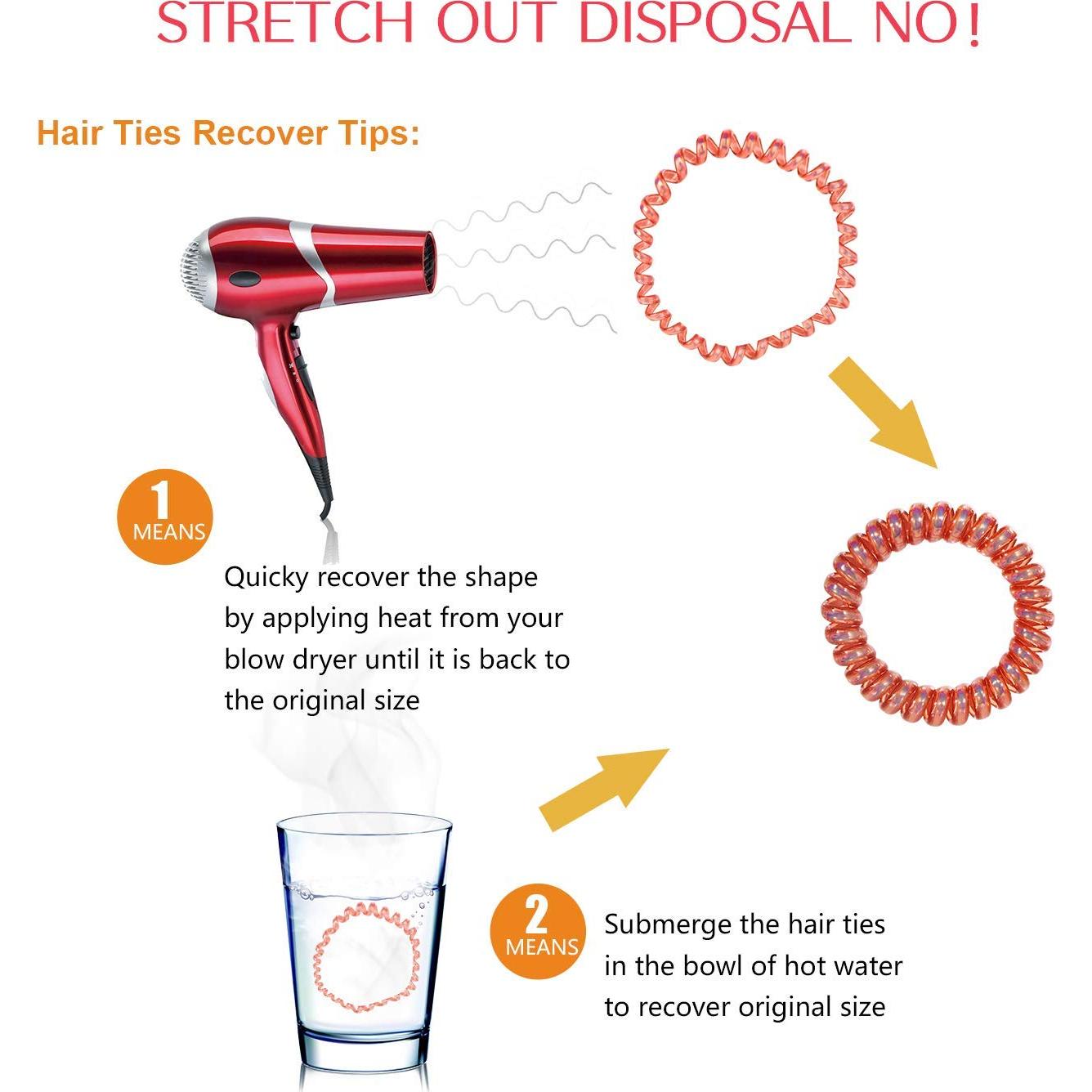 STRETCH OUT DISPOSAL NO!

Hair Ties Recover Tips:

1
MEANS

Quicky recover the shape by applying heat from your blow dryer until it is back to the original size

2
MEANS

Submerge the hair ties in the bowl of hot water to recover original size