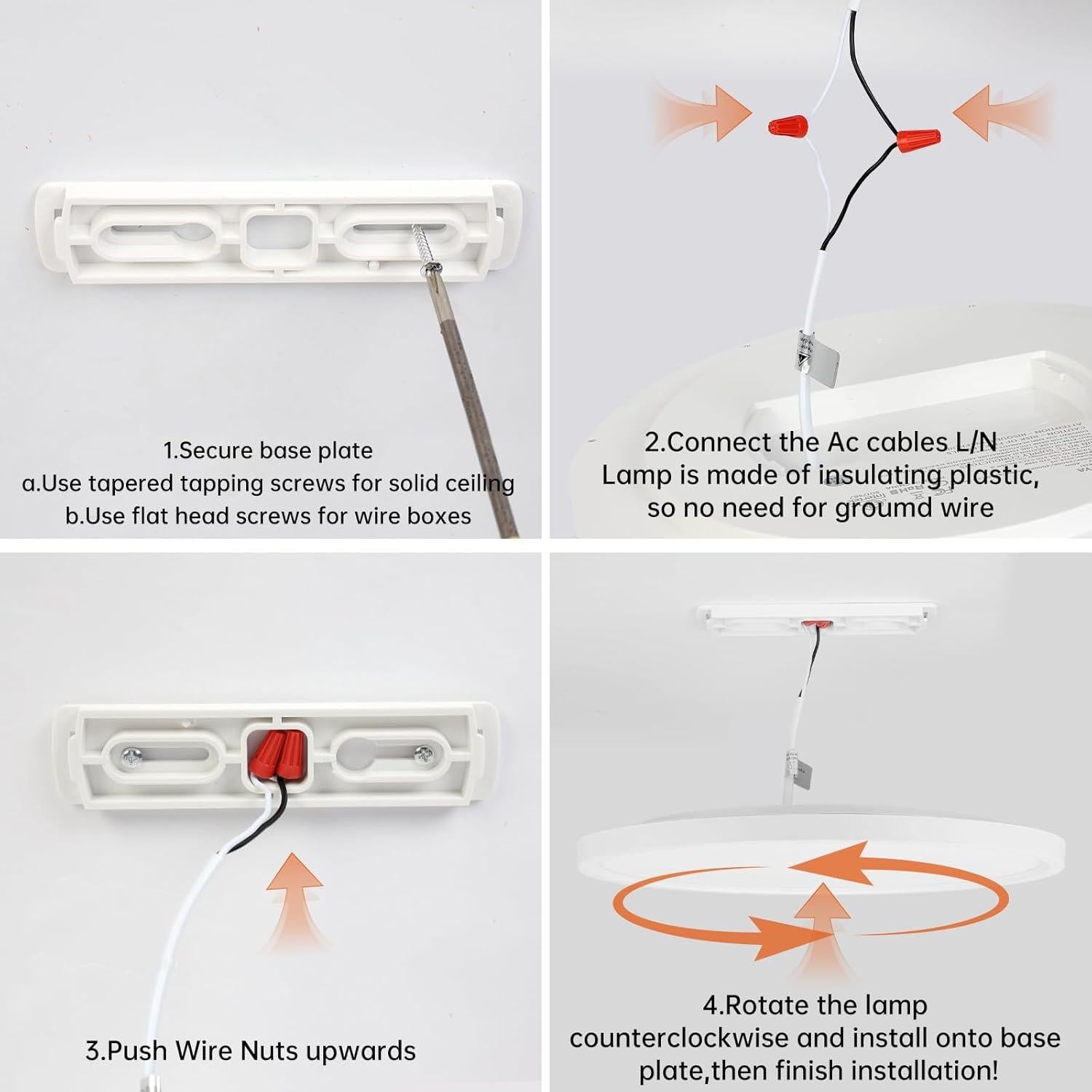 1.Secure base plate
a.Use tapered tapping screws for solid ceiling
b.Use flat head screws for wire boxes

2.Connect the Ac cables L/N
Lamp is made of insulating plastic, so no need for groumd wire

3.Push Wire Nuts upwards

4.Rotate the lamp counterclockwise and install onto base plate,then finish installation!