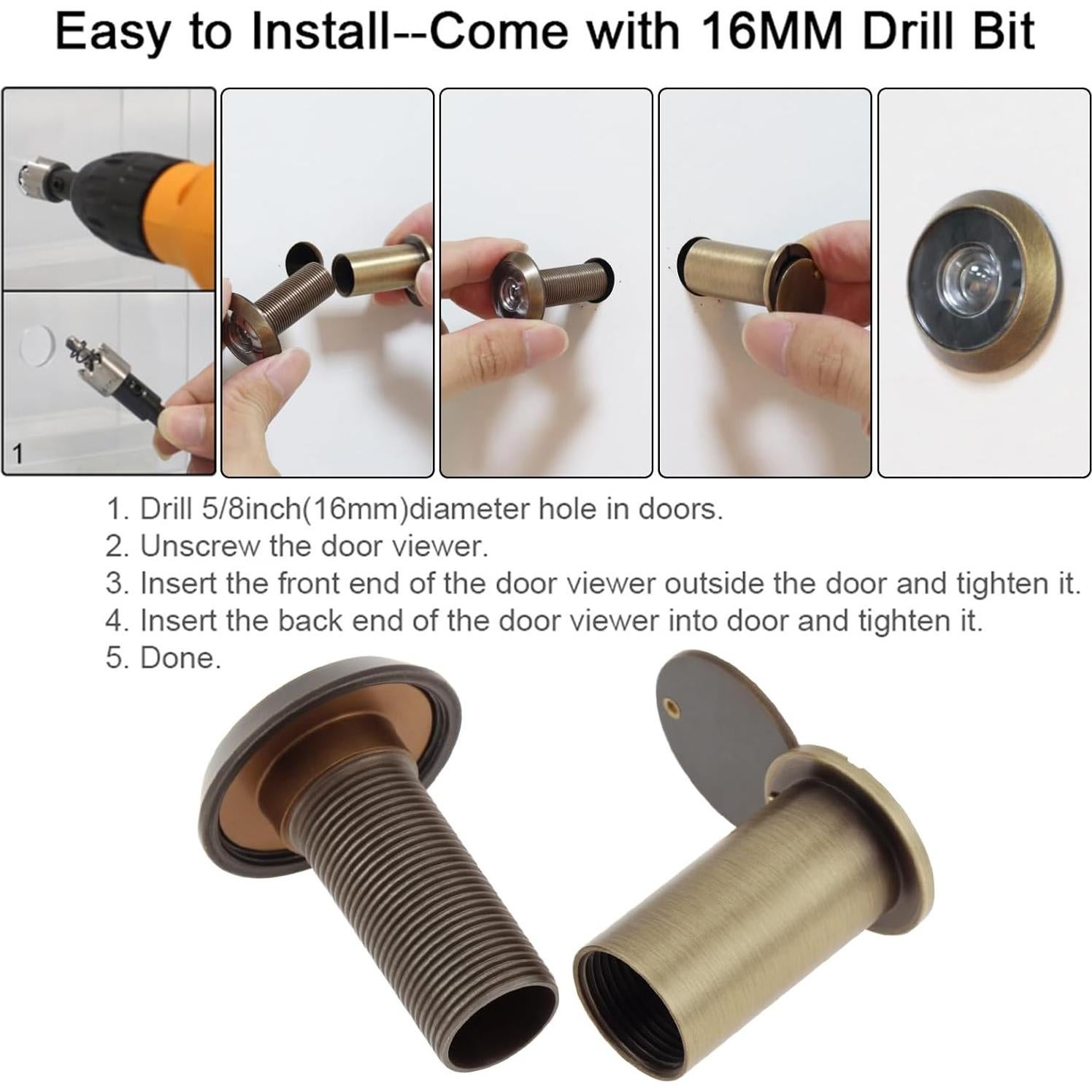 Easy to Install--Come with 16MM Drill Bit

1

1. Drill 5/8inch(16mm)diameter hole in doors.
2. Unscrew the door viewer.
3. Insert the front end of the door viewer outside the door and tighten it.
4. Insert the back end of the door viewer into door and tighten it.
5. Done.