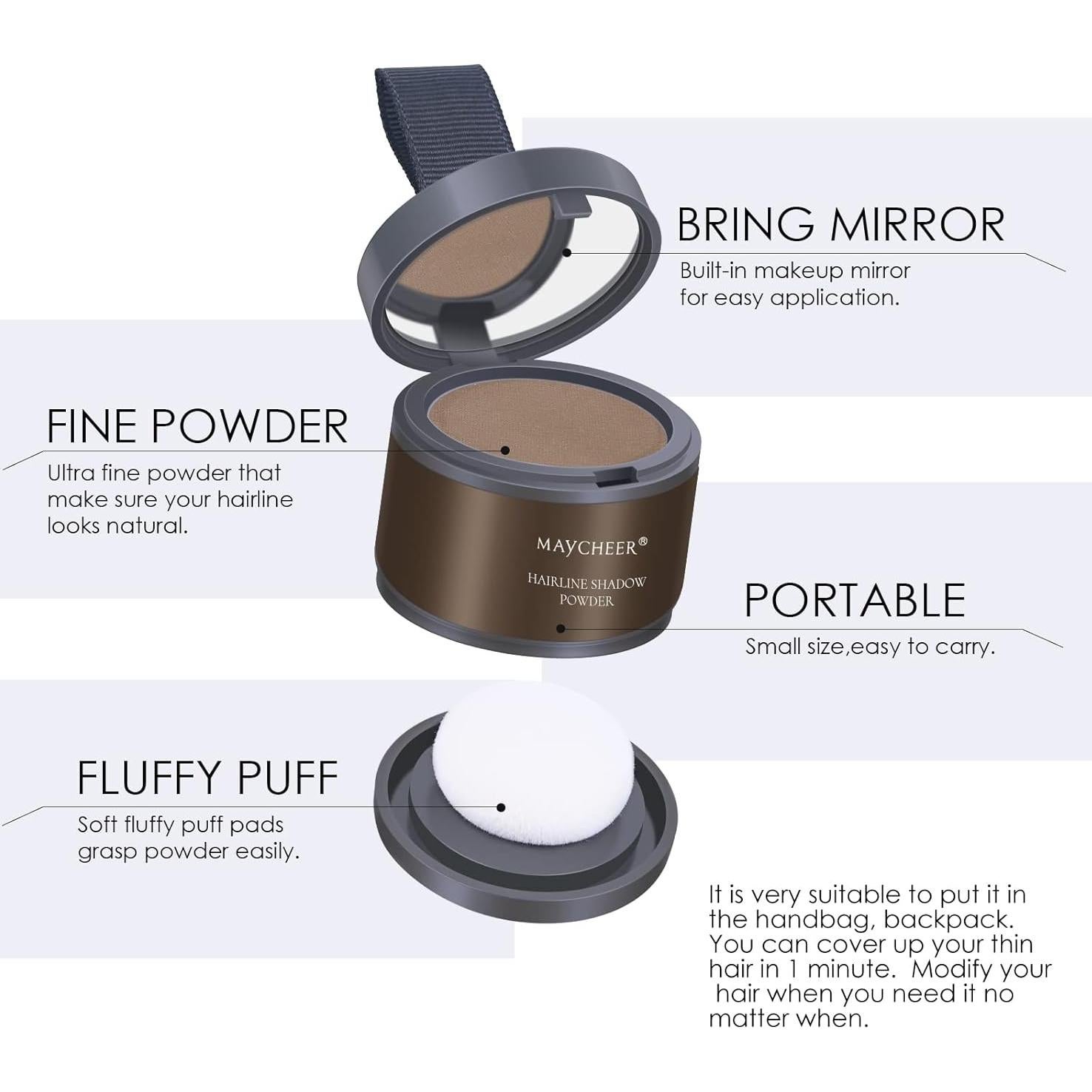 BRING MIRROR
Built-in makeup mirror for easy application.

FINE POWDER
Ultra fine powder that make sure your hairline looks natural.

MAYCHEER®
HAIRLINE SHADOW POWDER

PORTABLE
Small size,easy to carry.

FLUFFY PUFF
Soft fluffy puff pads grasp powder easily.

It is very suitable to put it in the handbag, backpack. You can cover up your thin hair in 1 minute. Modify your hair when you need it no matter when.