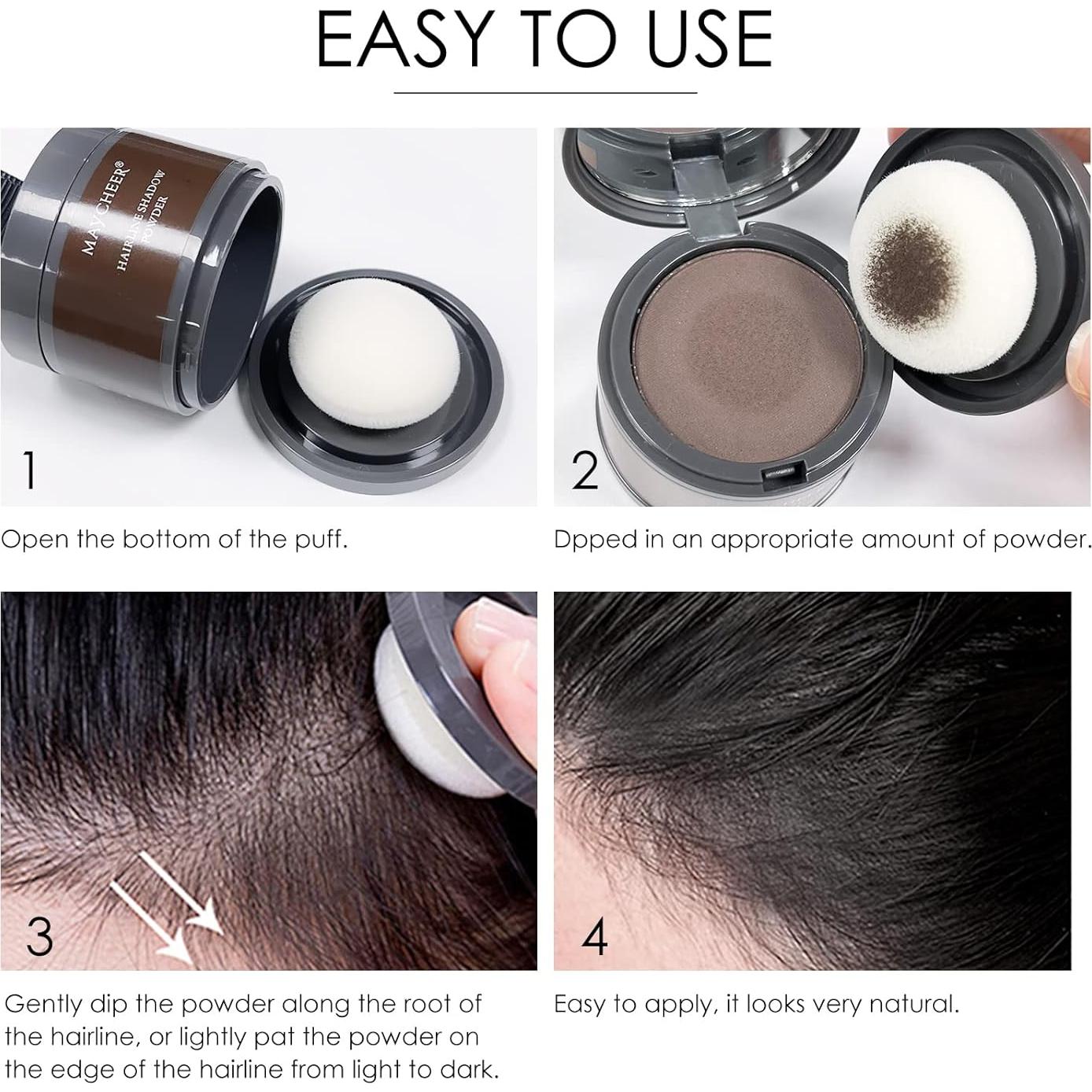 EASY TO USE

MAYCHEER®
HAIRLINE SHADOW POWDER

1

Open the bottom of the puff.

2

Dpped in an appropriate amount of powder.

3

Gently dip the powder along the root of the hairline, or lightly pat the powder on the edge of the hairline from light to dark.

4

Easy to apply, it looks very natural.