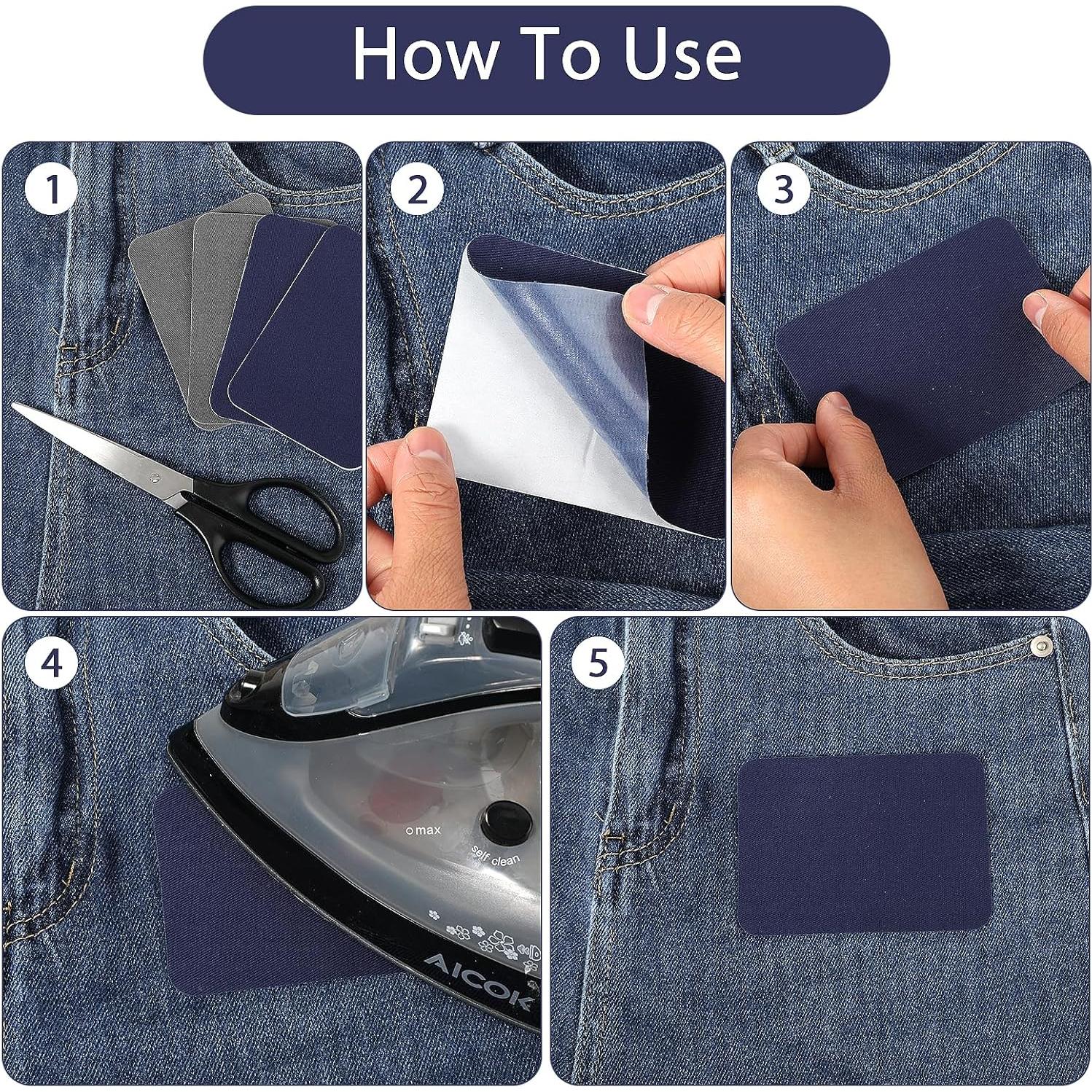 How To Use

1

2

3

4

max

self clean

AICOK

5