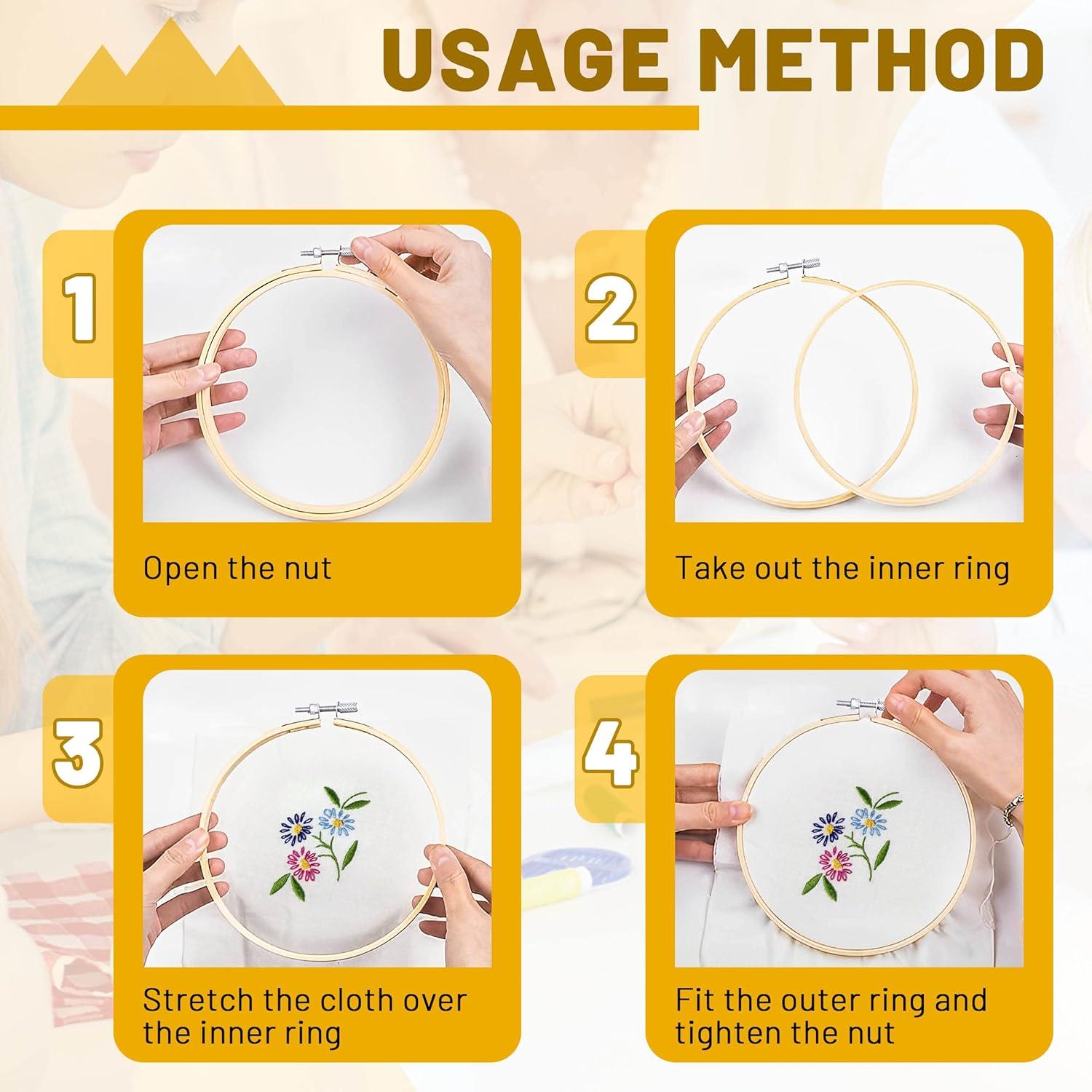 USAGE METHOD

1

Open the nut

2

Take out the inner ring

3

Stretch the cloth over the inner ring

4

Fit the outer ring and tighten the nut