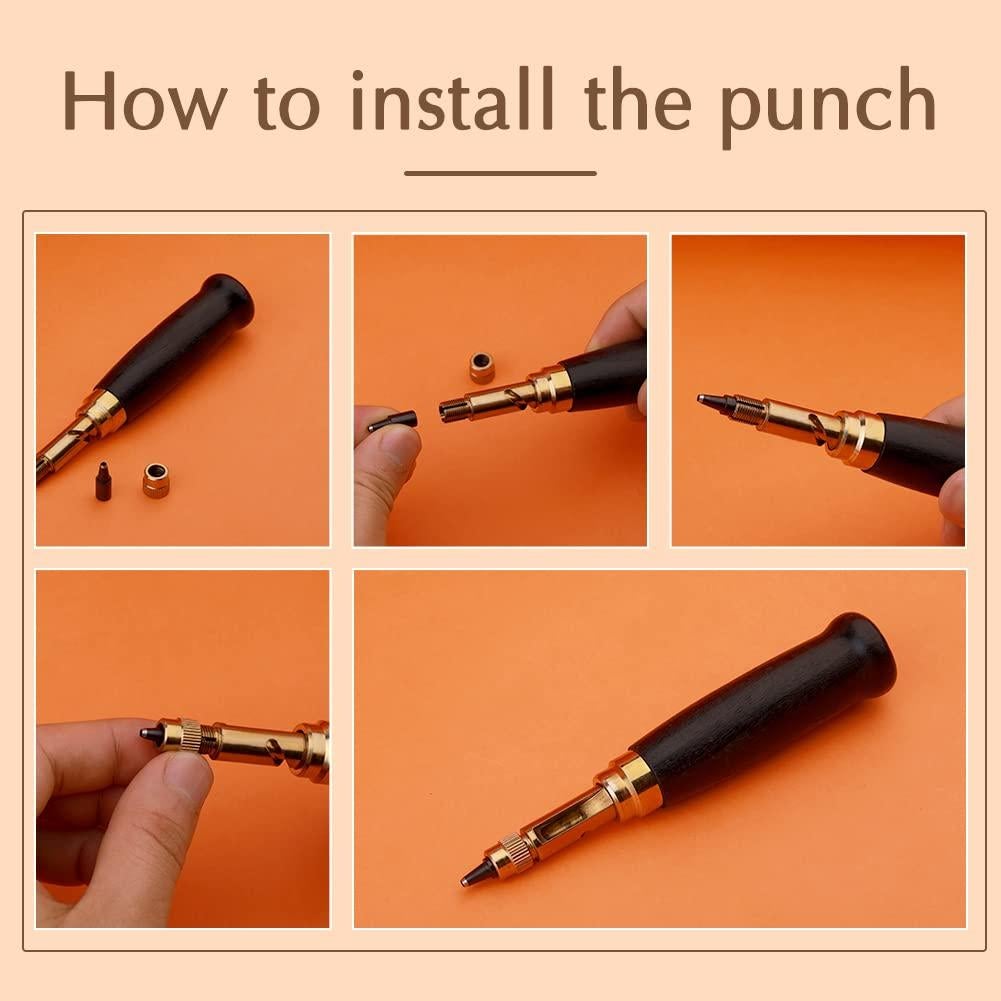 How to install the punch