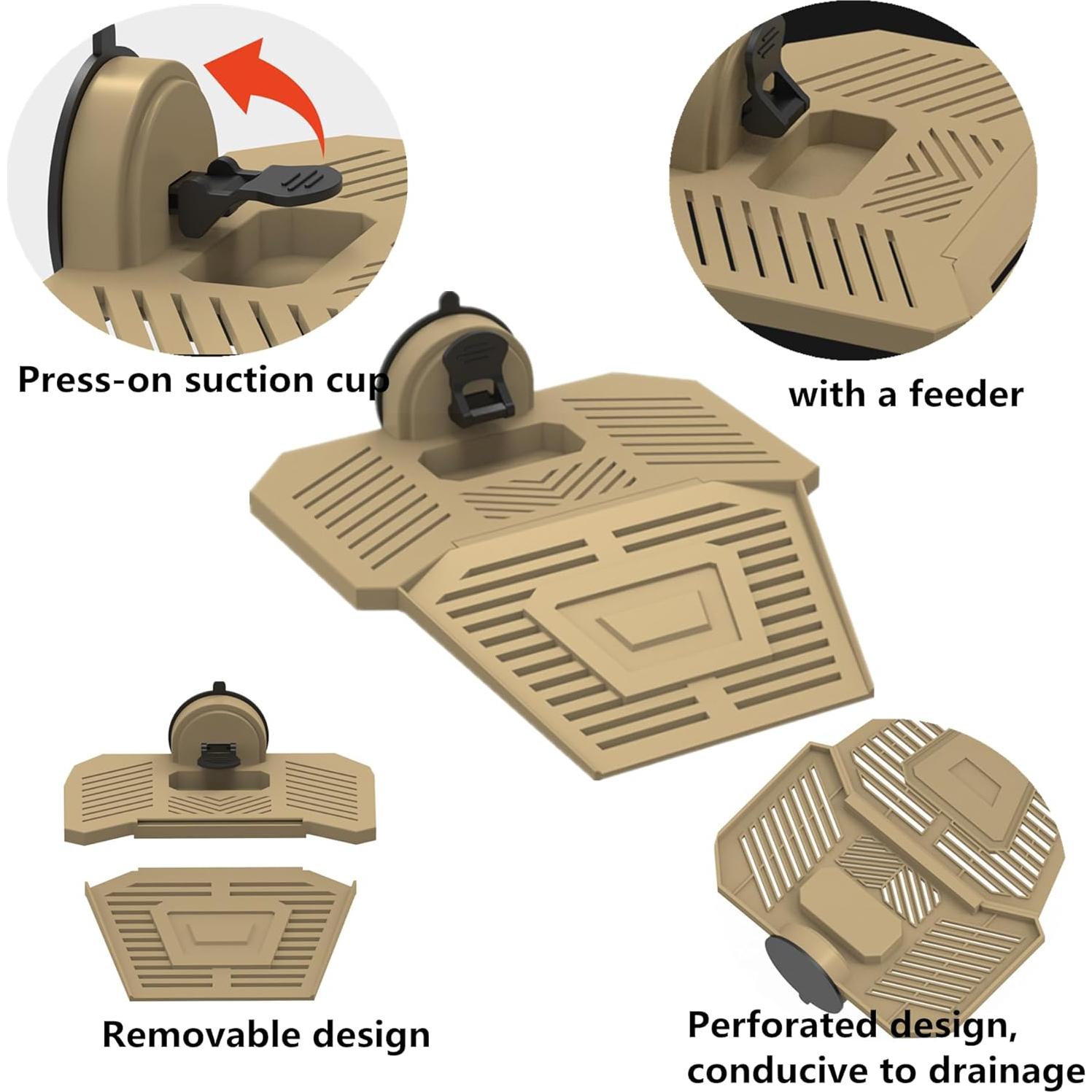 Press-on suction cup

with a feeder

Removable design

Perforated design, conducive to drainage