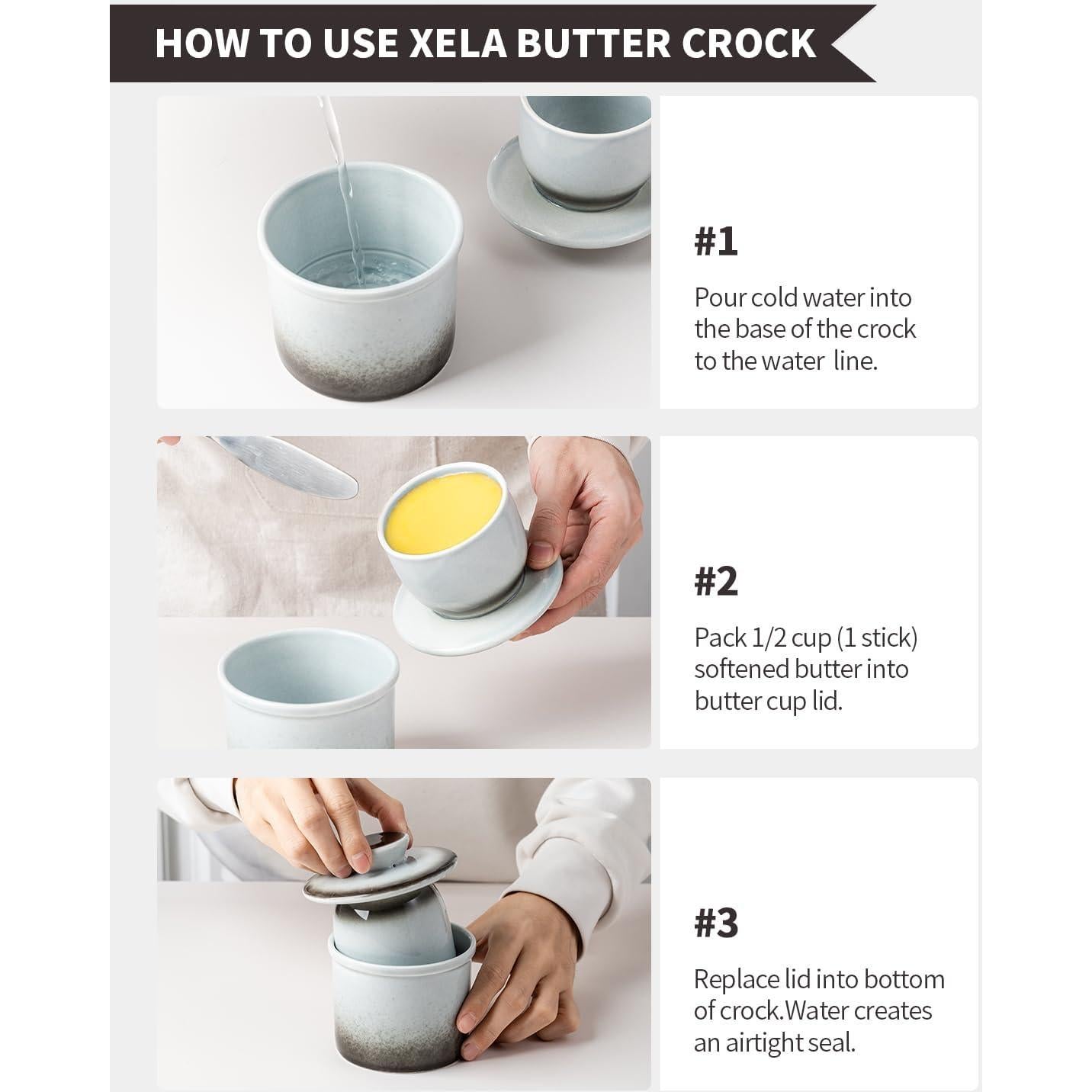 HOW TO USE XELA BUTTER CROCK

#1

Pour cold water into the base of the crock to the water line.

#2

Pack 1/2 cup (1 stick) softened butter into butter cup lid.

#3

Replace lid into bottom of crock.Water creates an airtight seal.