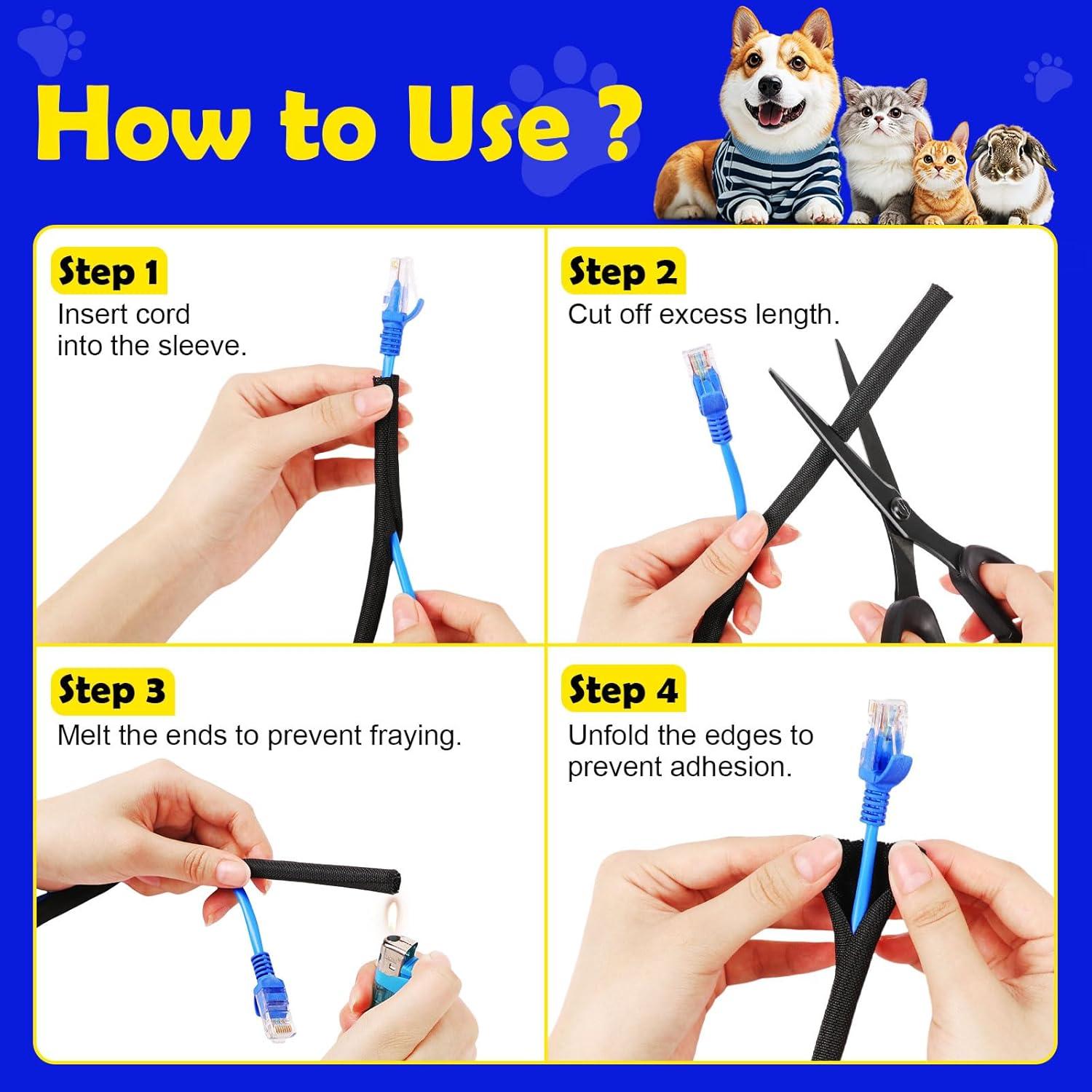 How to Use ?

Step 1
Insert cord into the sleeve.

Step 2
Cut off excess length.

Step 3
Melt the ends to prevent fraying.

Step 4
Unfold the edges to prevent adhesion.