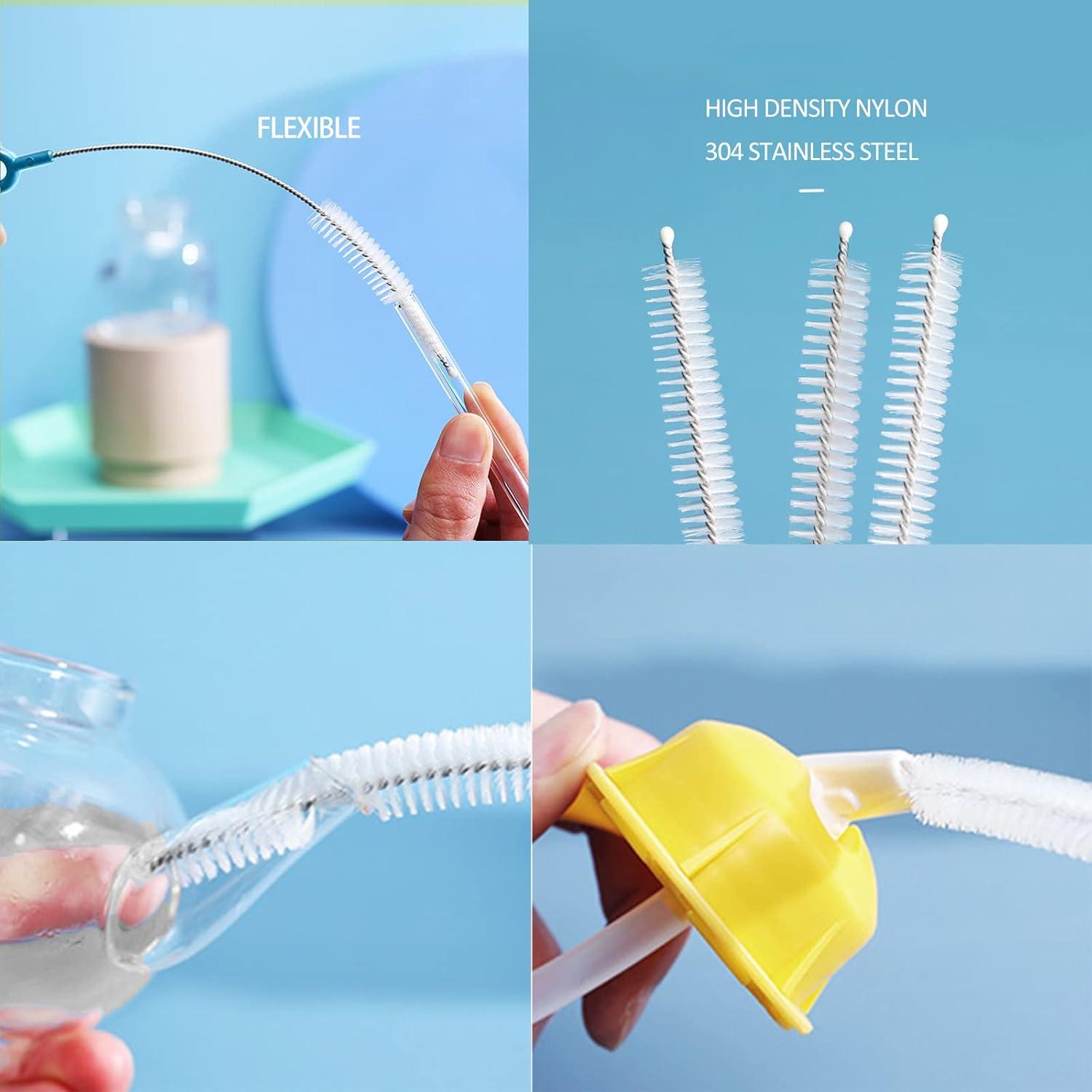 FLEXIBLE

HIGH DENSITY NYLON

304 STAINLESS STEEL