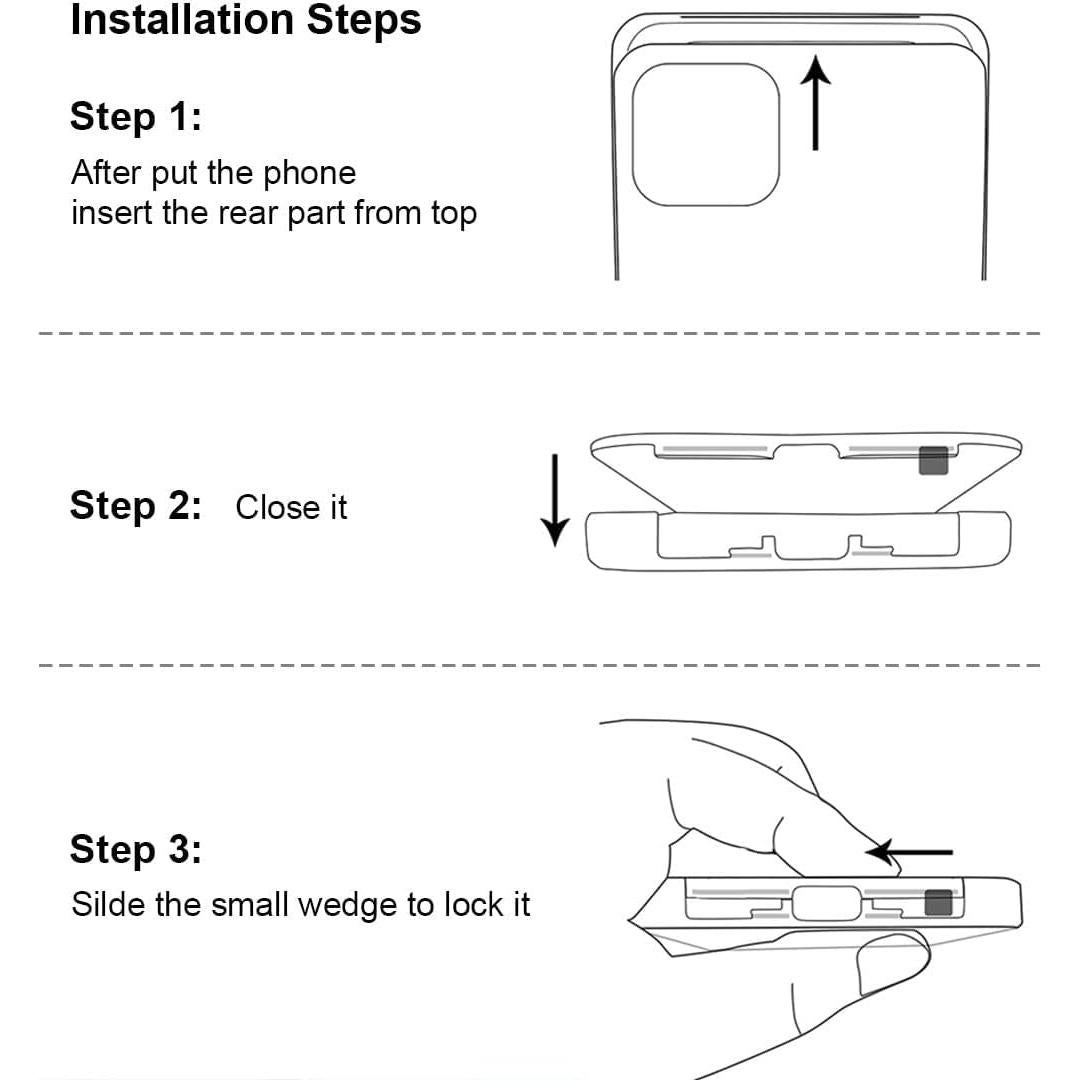 Installation Steps

Step 1:
After put the phone insert the rear part from top

Step 2: Close it

Step 3:
Silde the small wedge to lock it