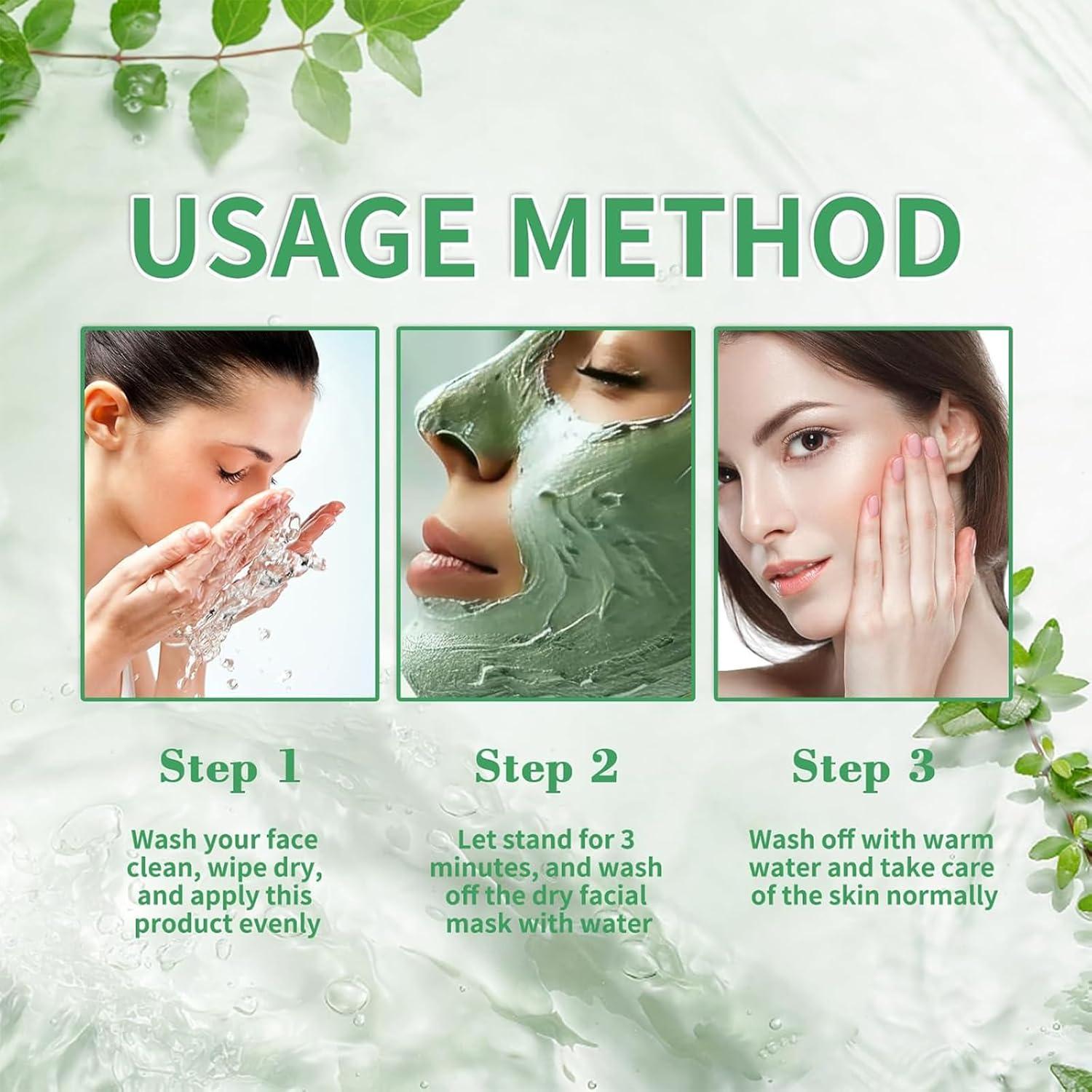 USAGE METHOD

Step 1

Wash your face clean, wipe dry, and apply this product evenly

Step 2

Let stand for 3 minutes, and wash off the dry facial mask with water

Step 3

Wash off with warm water and take care of the skin normally