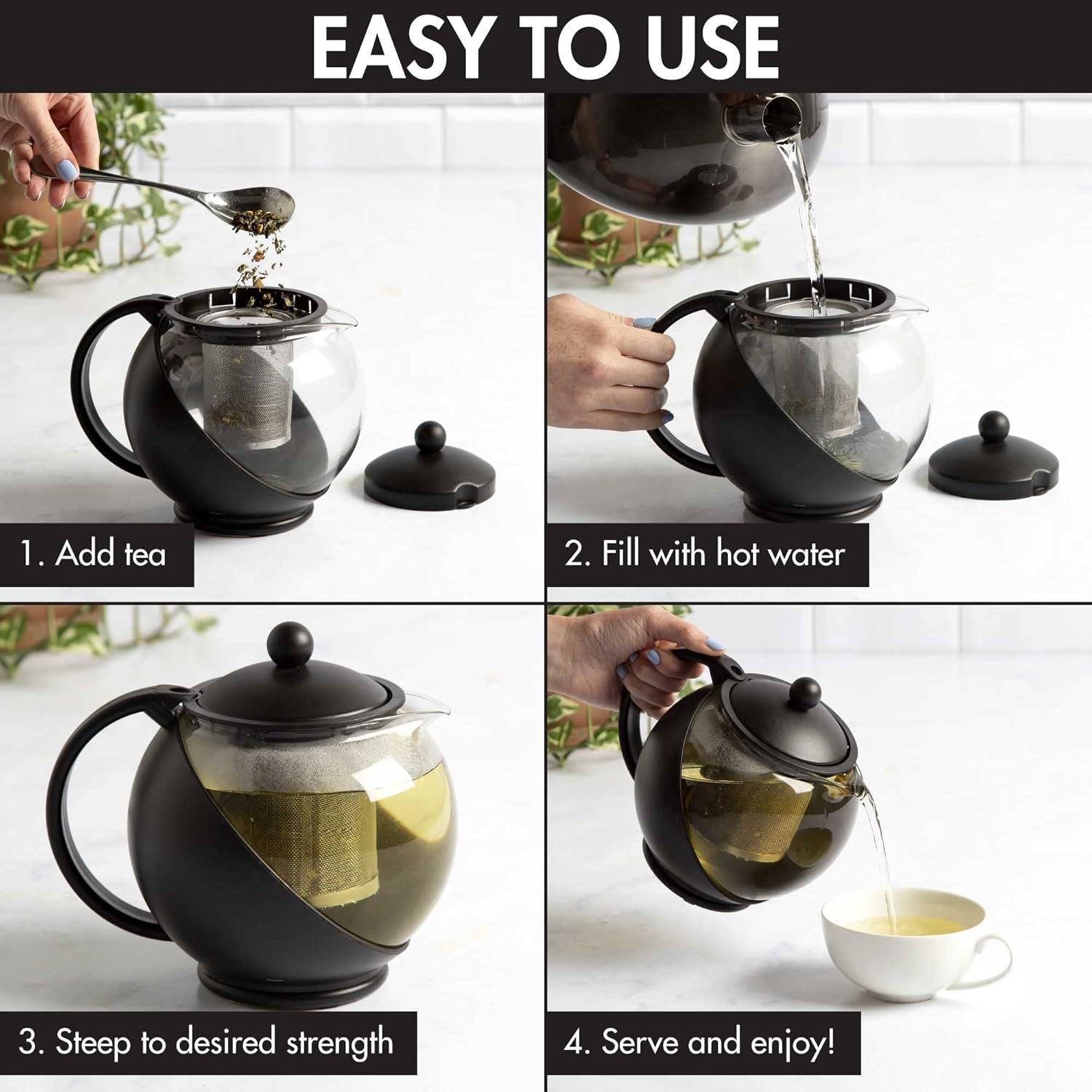 EASY TO USE

1. Add tea

2. Fill with hot water

3. Steep to desired strength

4. Serve and enjoy!