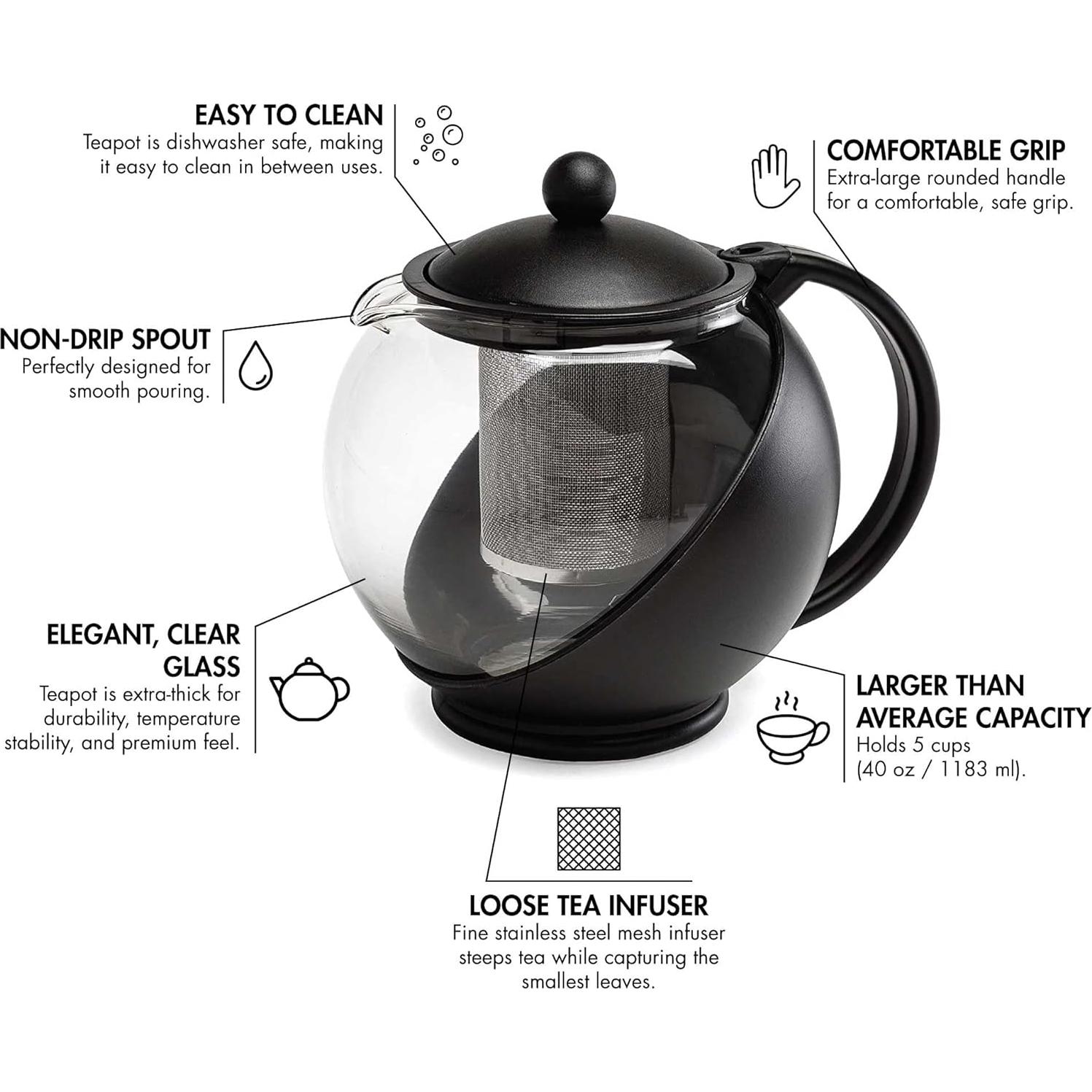 EASY TO CLEAN
Teapot is dishwasher safe, making it easy to clean in between uses.

COMFORTABLE GRIP
Extra-large rounded handle for a comfortable, safe grip.

NON-DRIP SPOUT
Perfectly designed for smooth pouring.

ELEGANT, CLEAR GLASS
Teapot is extra-thick for durability, temperature stability, and premium feel.

LARGER THAN AVERAGE CAPACITY
Holds 5 cups (40 oz / 1183 ml).

LOOSE TEA INFUSER
Fine stainless steel mesh infuser steeps tea while capturing the smallest leaves.