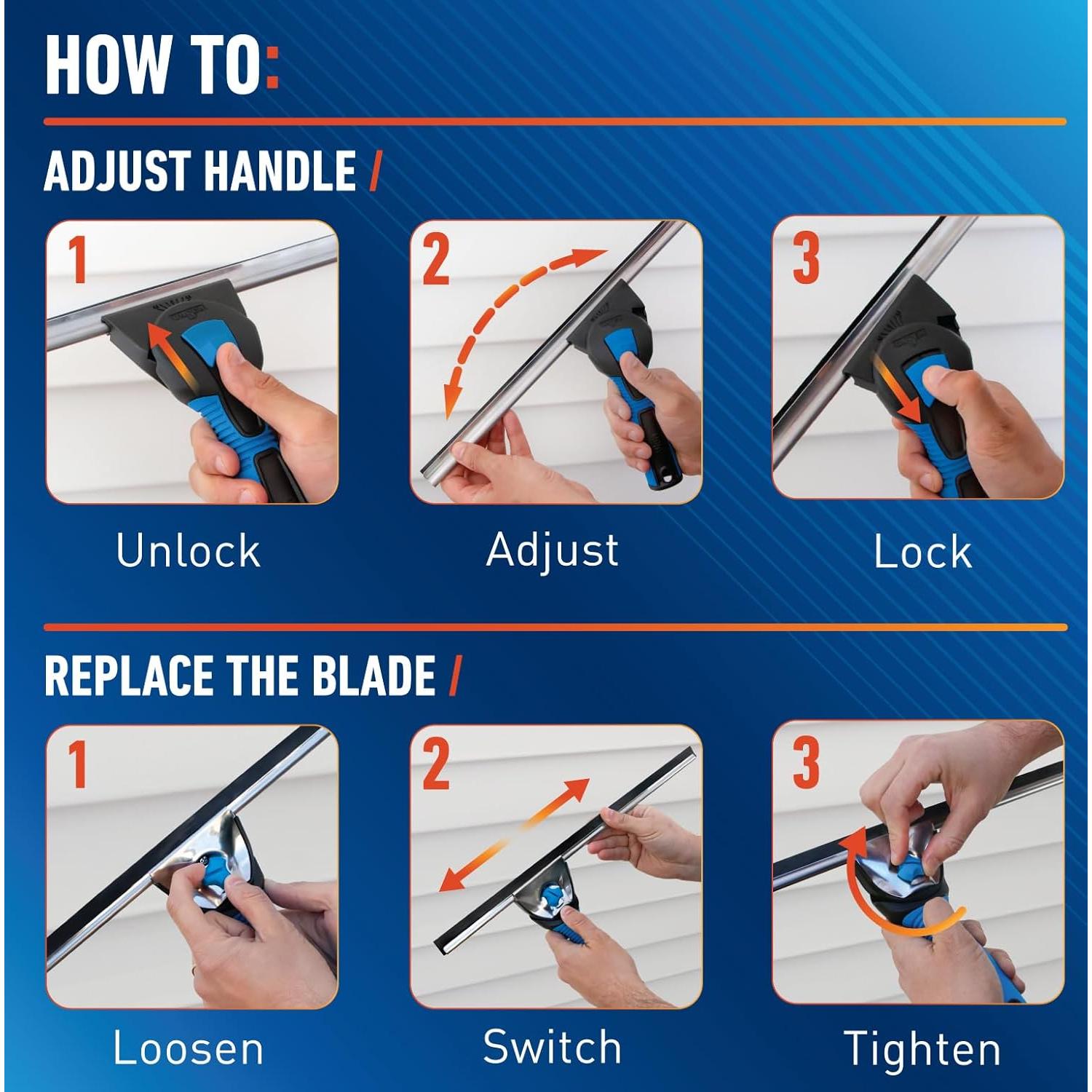 HOW TO:

ADJUST HANDLE /

1

Unlock

2

Adjust

3

Lock

REPLACE THE BLADE /

1

Loosen

2

Switch

3

Tighten