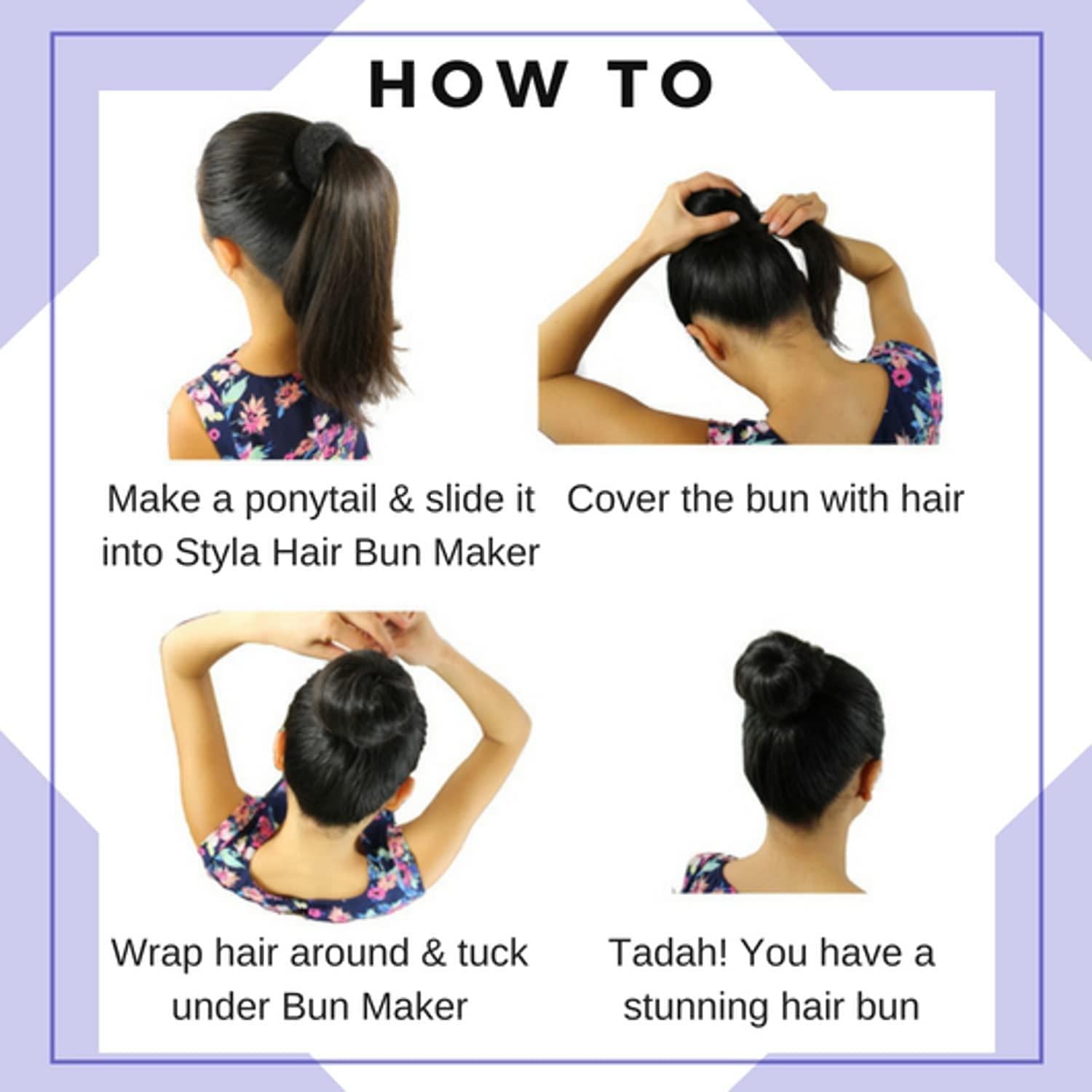 HOW TO

Make a ponytail & slide it into Styla Hair Bun Maker

Cover the bun with hair

Wrap hair around & tuck under Bun Maker

Tadah! You have a stunning hair bun