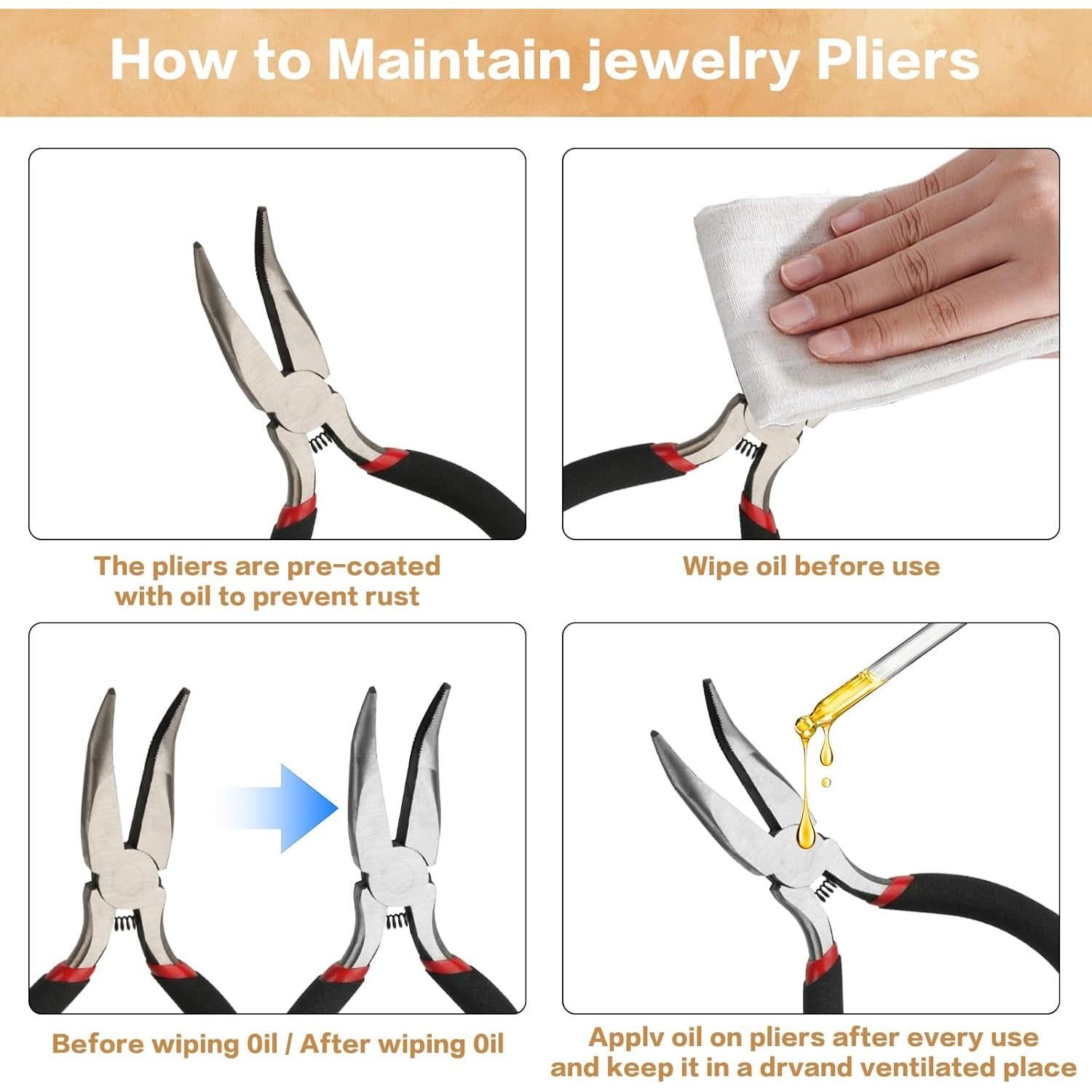 How to Maintain jewelry Pliers

The pliers are pre-coated with oil to prevent rust

Wipe oil before use

Before wiping 0il / After wiping 0il

Applv oil on pliers after every use and keep it in a drvand ventilated place