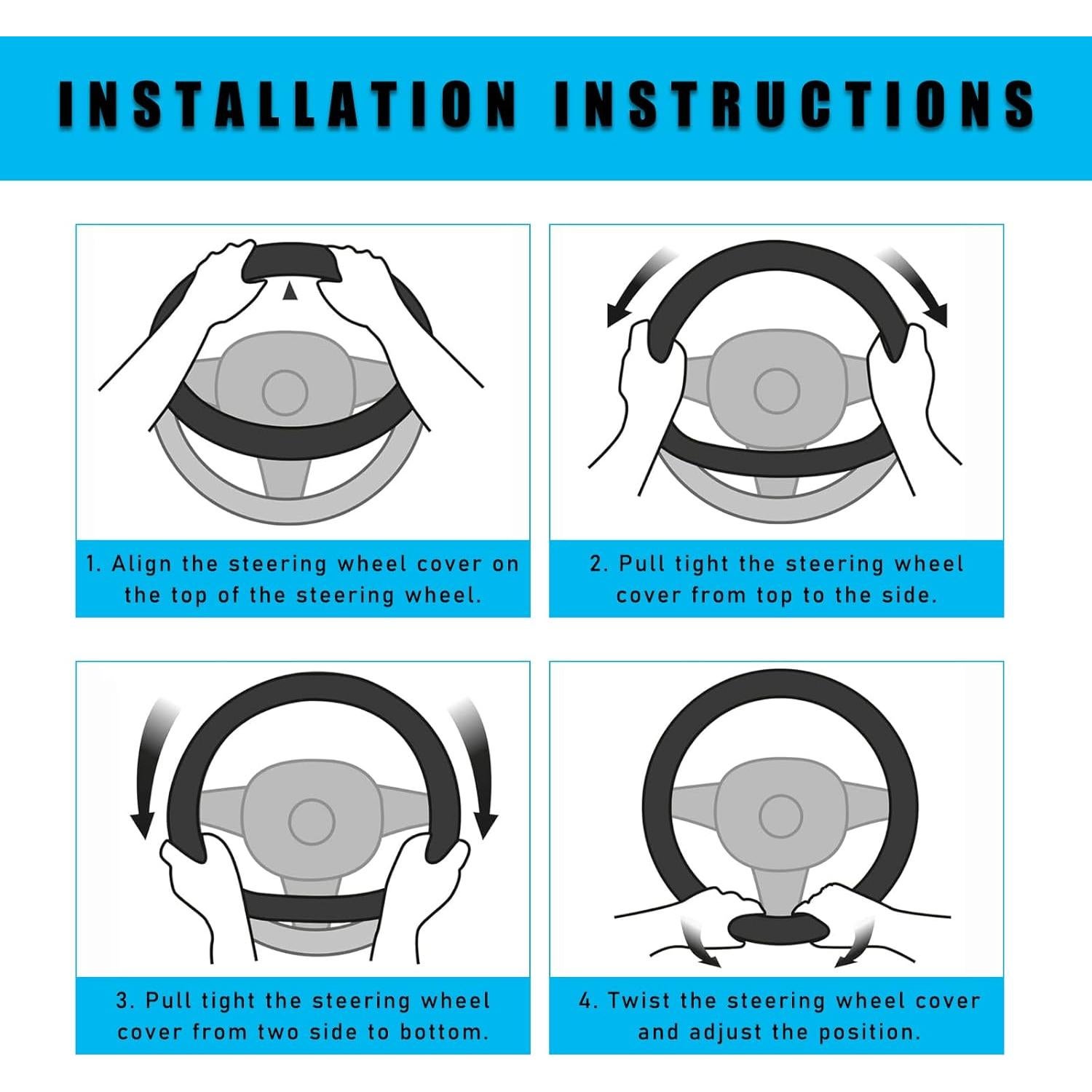 INSTALLATION INSTRUCTIONS

1. Align the steering wheel cover on the top of the steering wheel.

2. Pull tight the steering wheel cover from top to the side.

3. Pull tight the steering wheel cover from two side to bottom.

4. Twist the steering wheel cover and adjust the position.