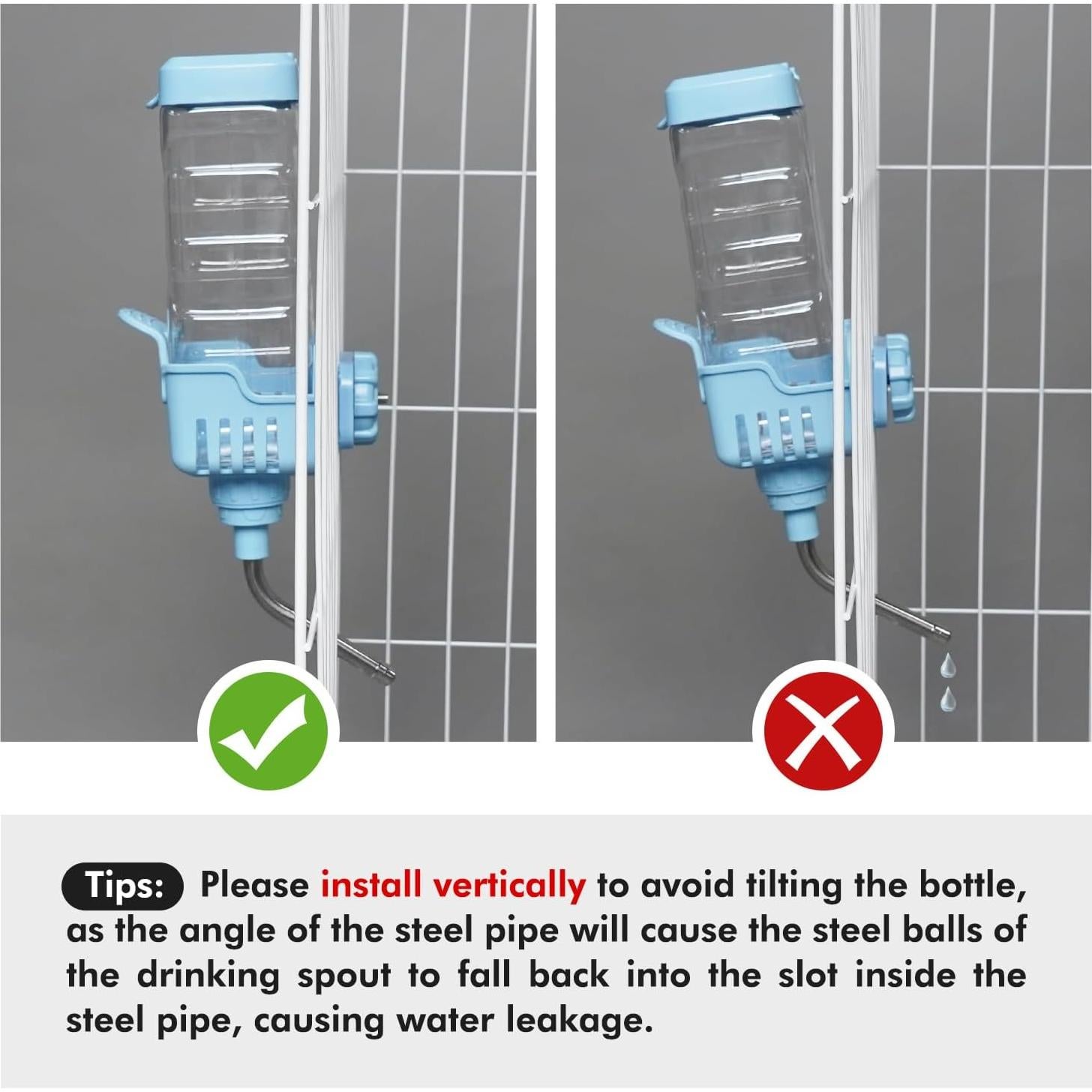 Tips: Please install vertically to avoid tilting the bottle, as the angle of the steel pipe will cause the steel balls of the drinking spout to fall back into the slot inside the steel pipe, causing water leakage.