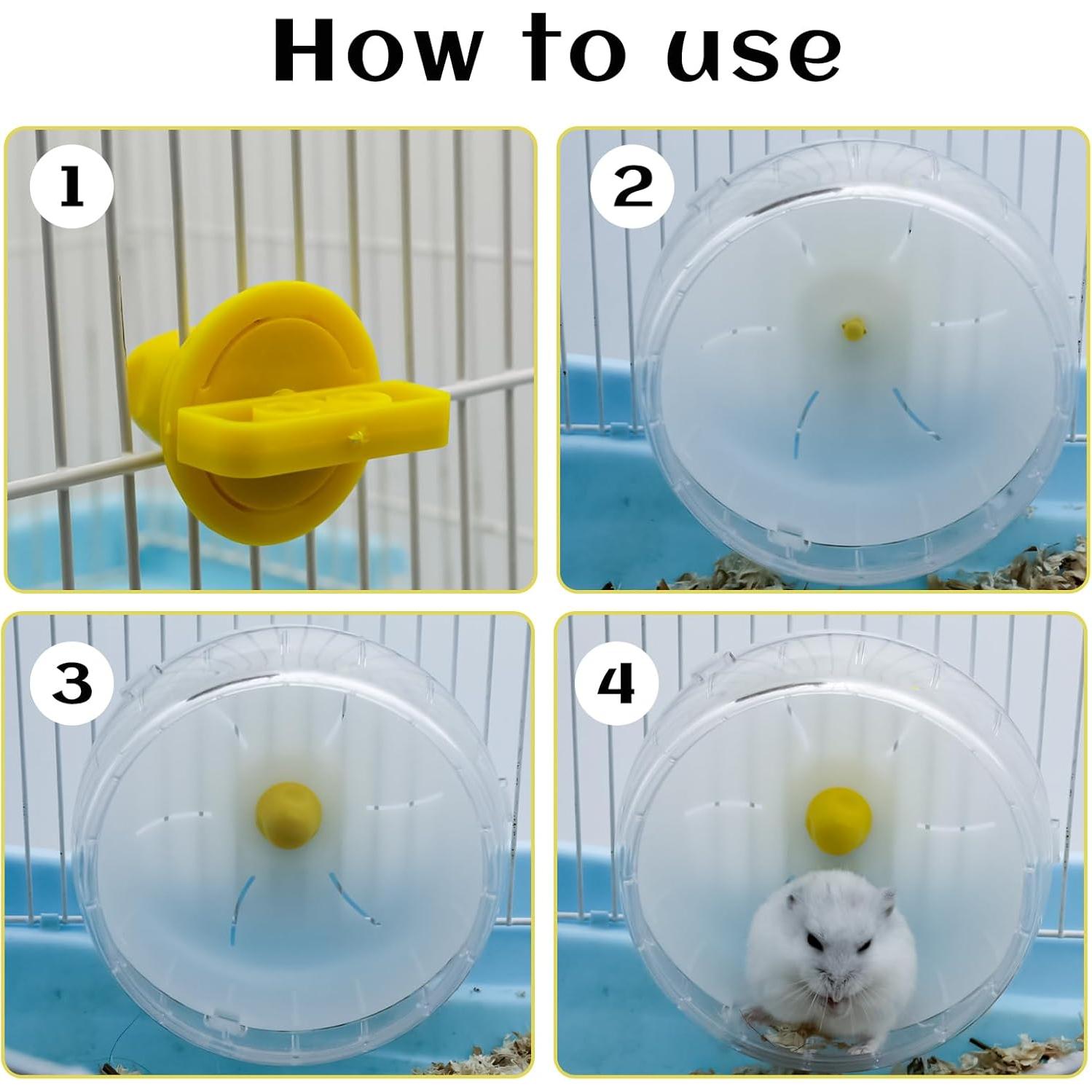 How to use

1

2

3

4