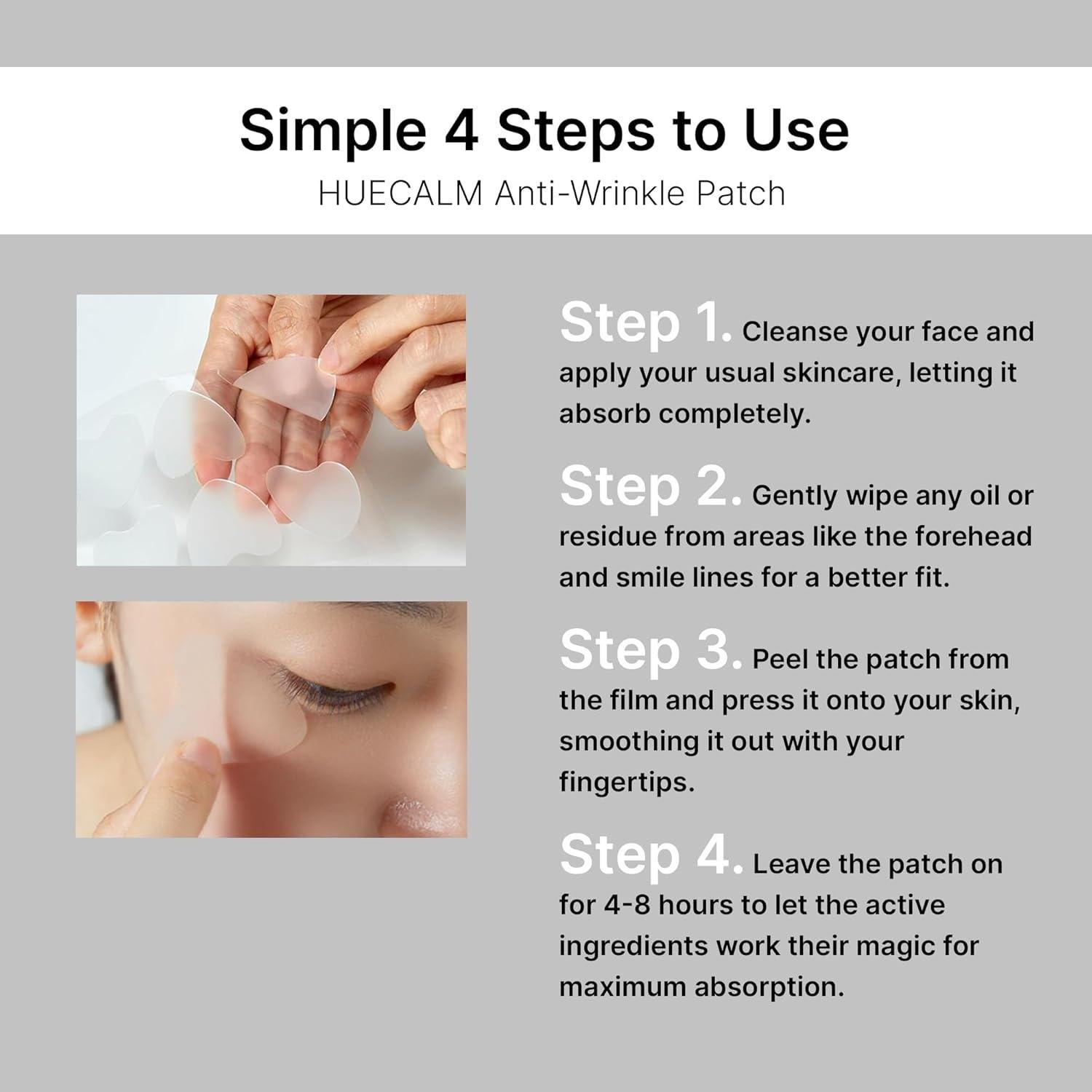 Simple 4 Steps to Use

HUECALM Anti-Wrinkle Patch

Step 1. Cleanse your face and apply your usual skincare, letting it absorb completely.

Step 2. Gently wipe any oil or residue from areas like the forehead and smile lines for a better fit.

Step 3. Peel the patch from the film and press it onto your skin, smoothing it out with your fingertips.

Step 4. Leave the patch on for 4-8 hours to let the active ingredients work their magic for maximum absorption.