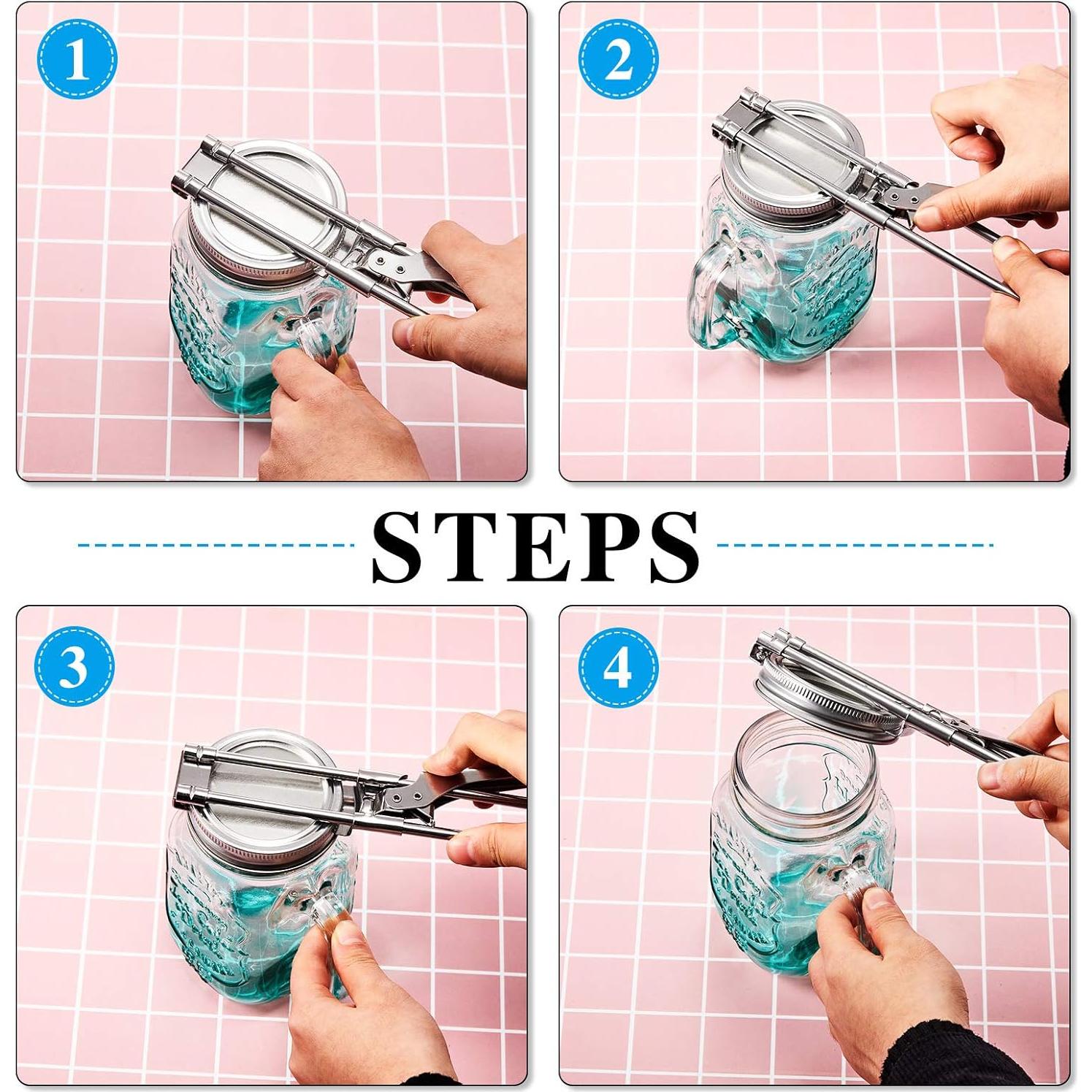 1

2

STEPS

3

4