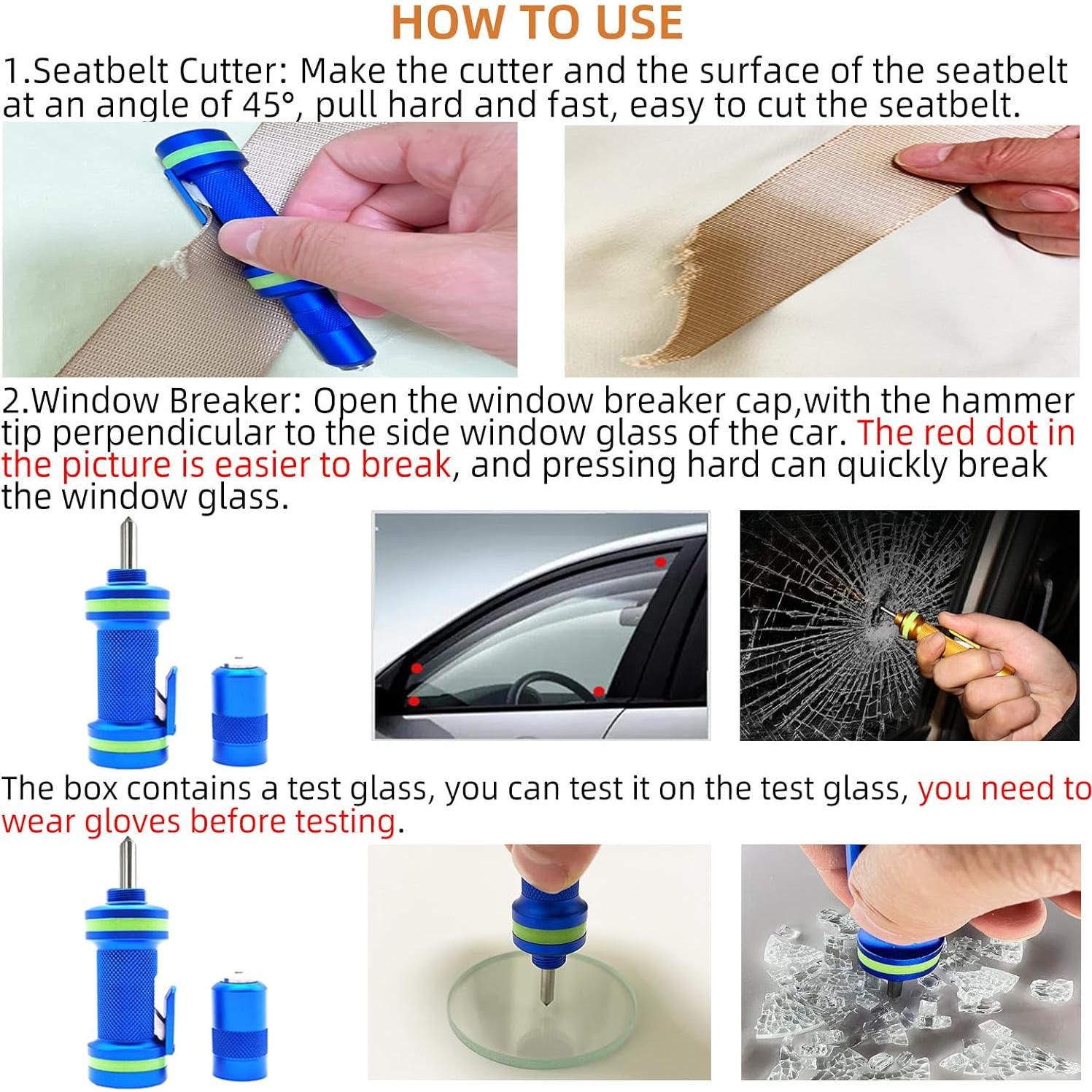 HOW TO USE

1.Seatbelt Cutter: Make the cutter and the surface of the seatbelt at an angle of 45°, pull hard and fast, easy to cut the seatbelt.

2.Window Breaker: Open the window breaker cap,with the hammer tip perpendicular to the side window glass of the car. The red dot in the picture is easier to break, and pressing hard can quickly break the window glass.

The box contains a test glass, you can test it on the test glass, you need to wear gloves before testing.