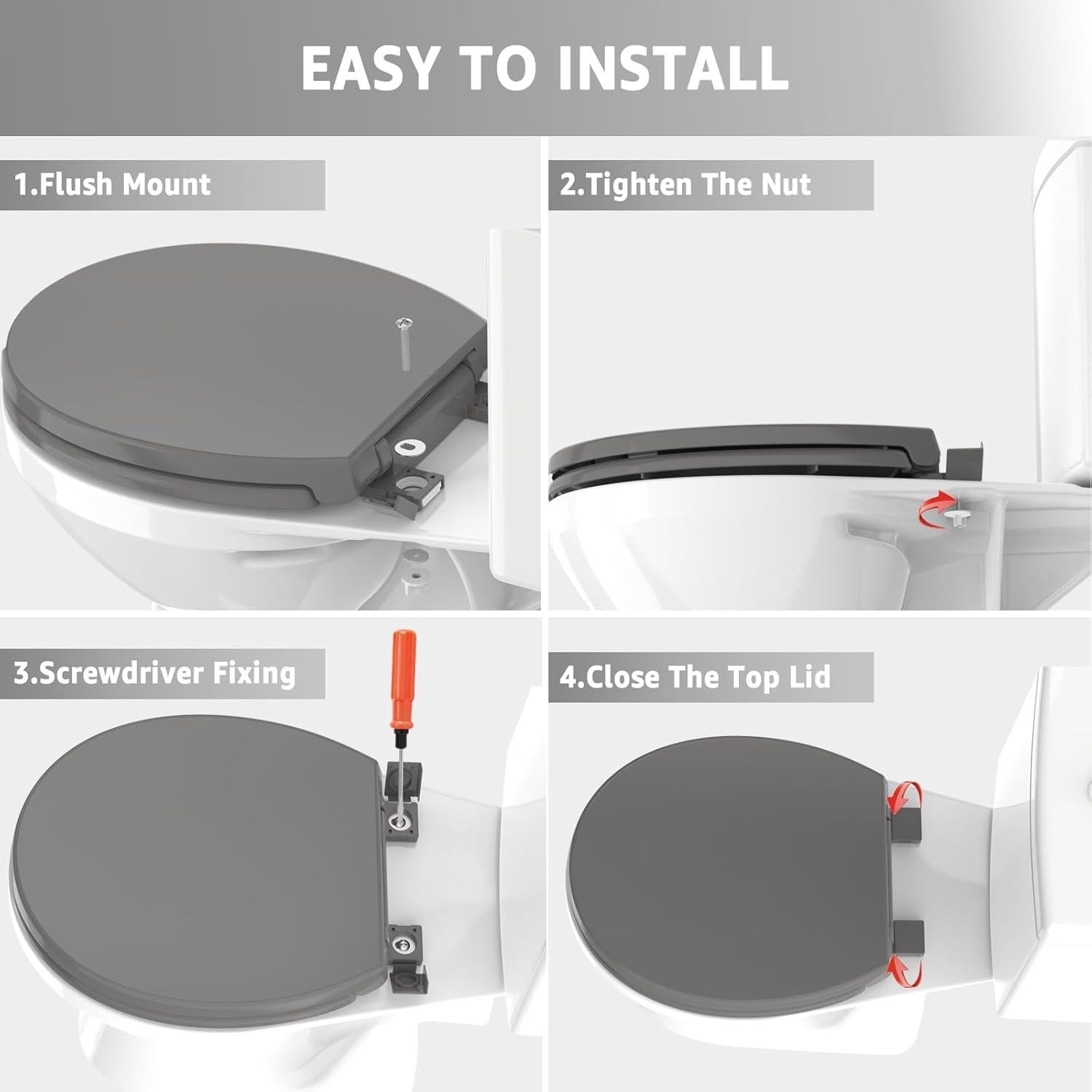 EASY TO INSTALL

1.Flush Mount

2.Tighten The Nut

3.Screwdriver Fixing

4.Close The Top Lid