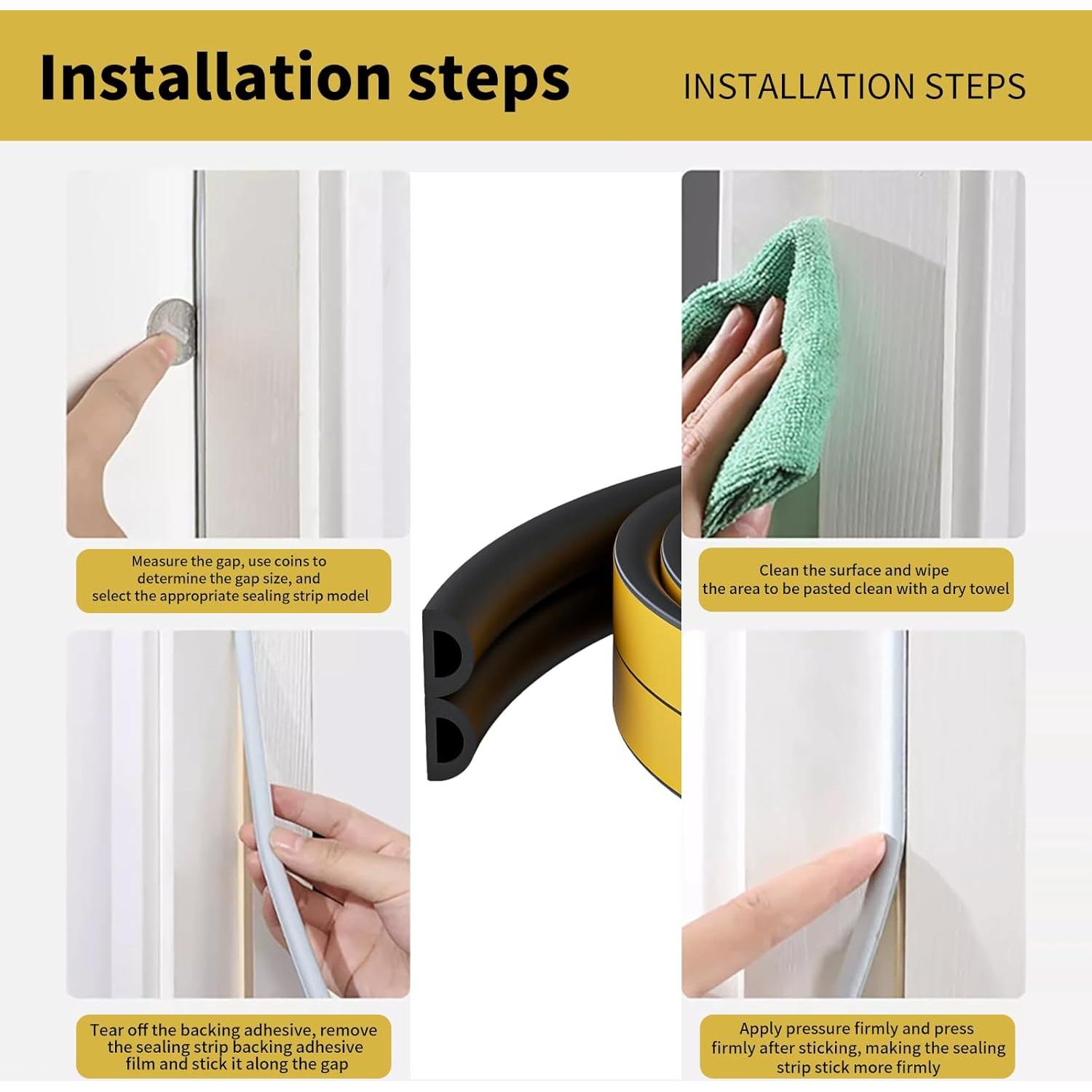 Installation steps

INSTALLATION STEPS

Measure the gap, use coins to determine the gap size, and select the appropriate sealing strip model

Clean the surface and wipe the area to be pasted clean with a dry towel

Tear off the backing adhesive, remove the sealing strip backing adhesive film and stick it along the gap

Apply pressure firmly and press firmly after sticking, making the sealing strip stick more firmly