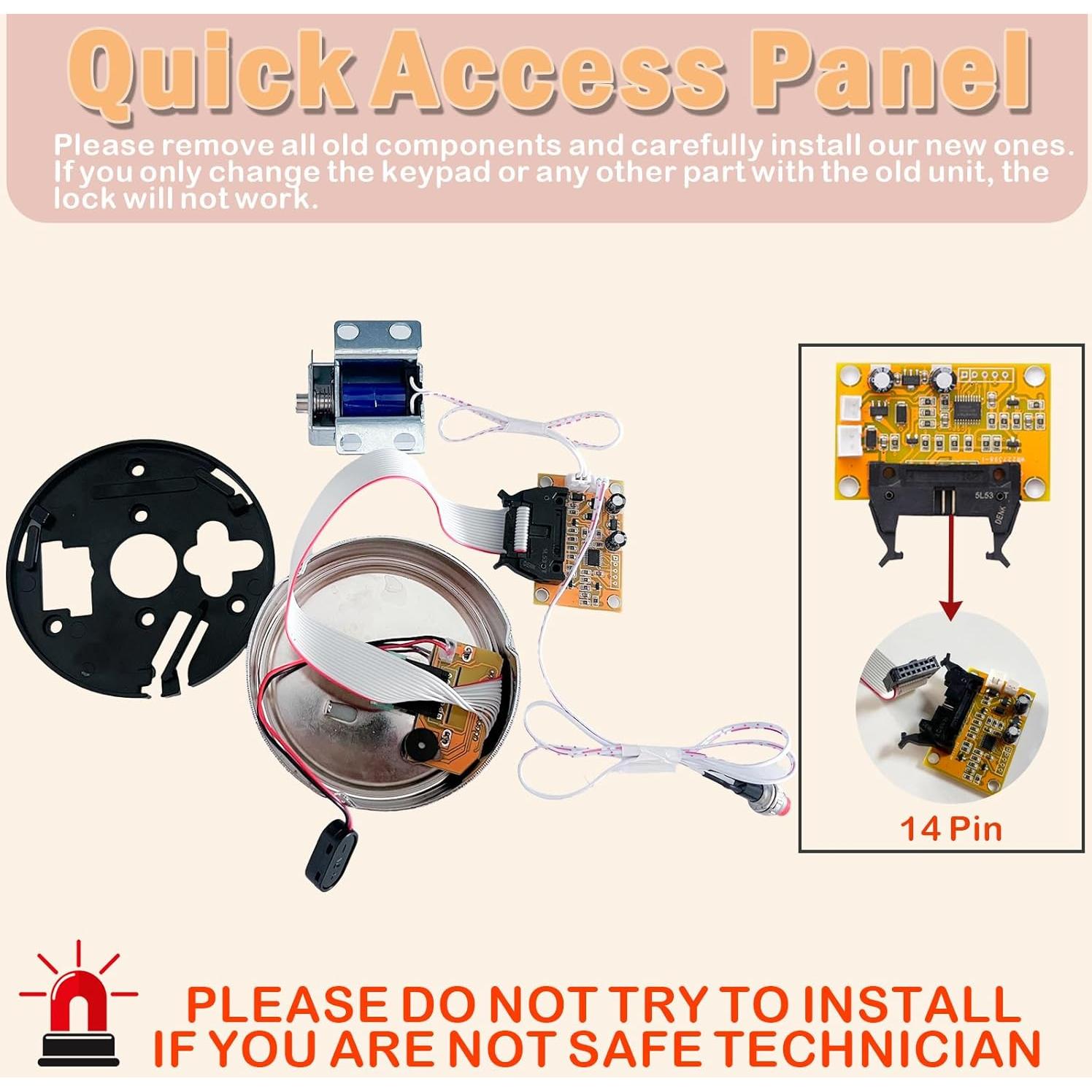 Quick Access Panel

Please remove all old components and carefully install our new ones. If you only change the keypad or any other part with the old unit, the lock will not work.

5L53

DENK

14 Pin

PLEASE DO NOT TRY TO INSTALL IF YOU ARE NOT SAFE TECHNICIAN