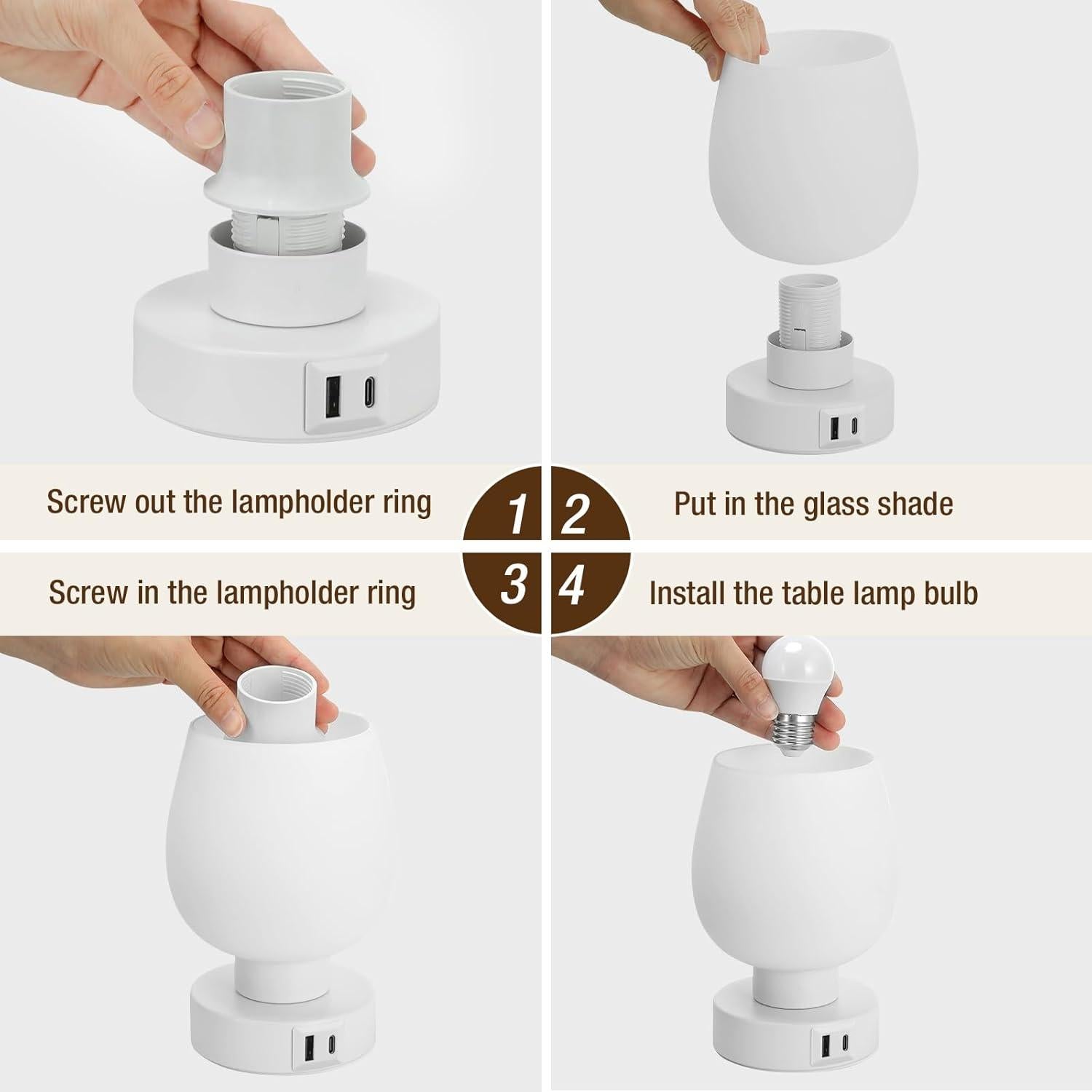 Screw out the lampholder ring

1

2

Put in the glass shade

Screw in the lampholder ring

3

4

Install the table lamp bulb