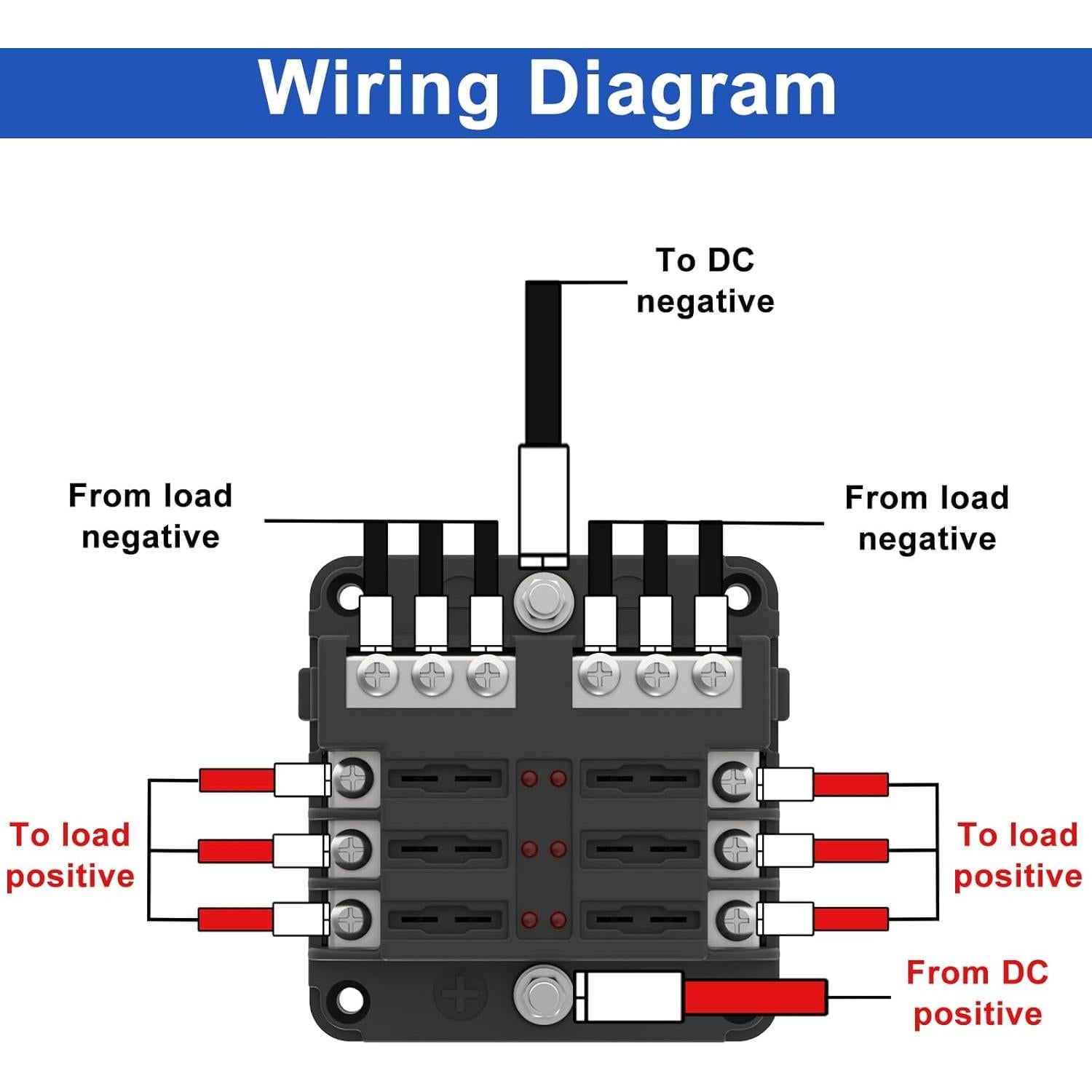 Wiring Diagram

To DC negative

From load negative

From load negative

To load positive

To load positive

From DC positive