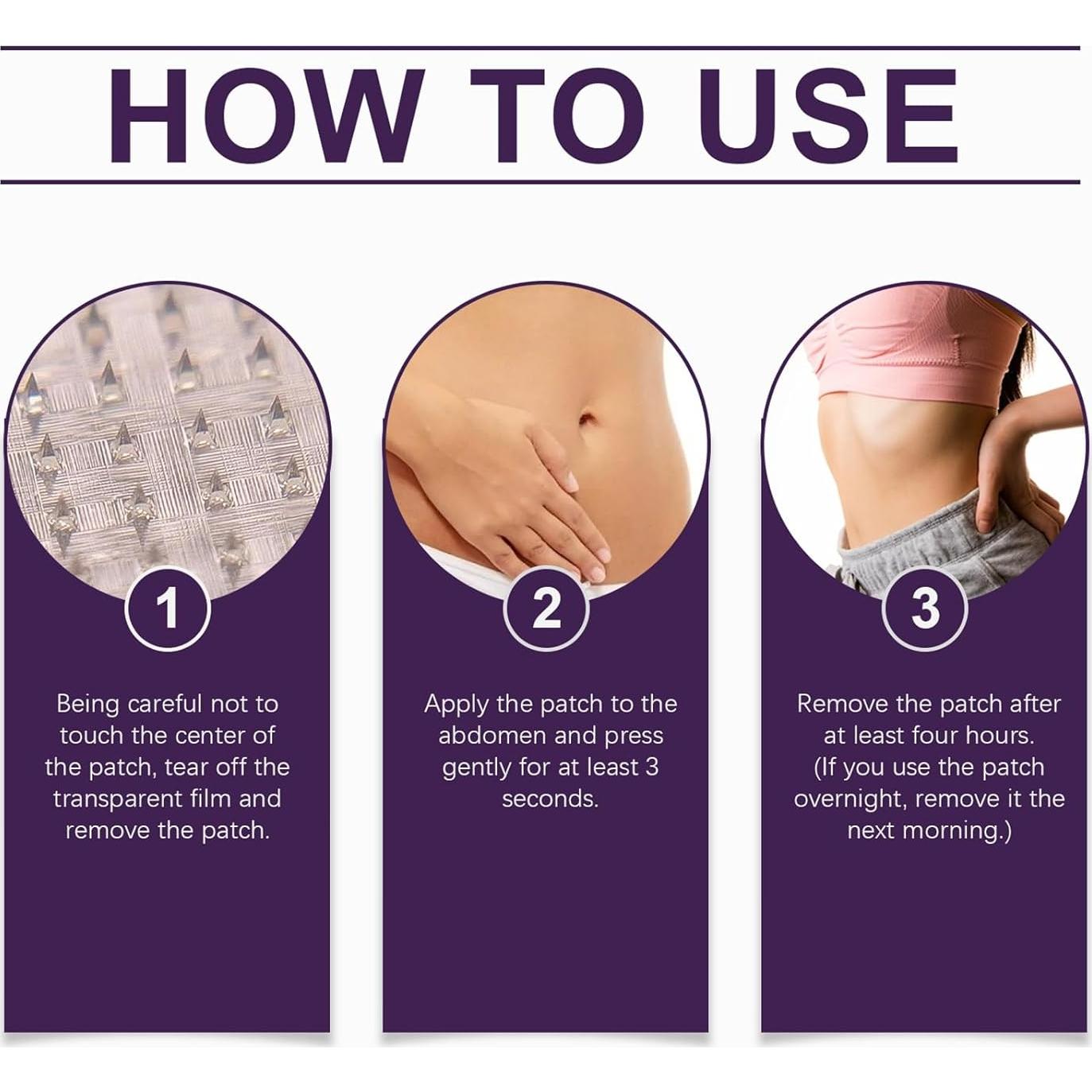 HOW TO USE

1

Being careful not to touch the center of the patch, tear off the transparent film and remove the patch.

2

Apply the patch to the abdomen and press gently for at least 3 seconds.

3

Remove the patch after at least four hours. (If you use the patch overnight, remove it the next morning.)