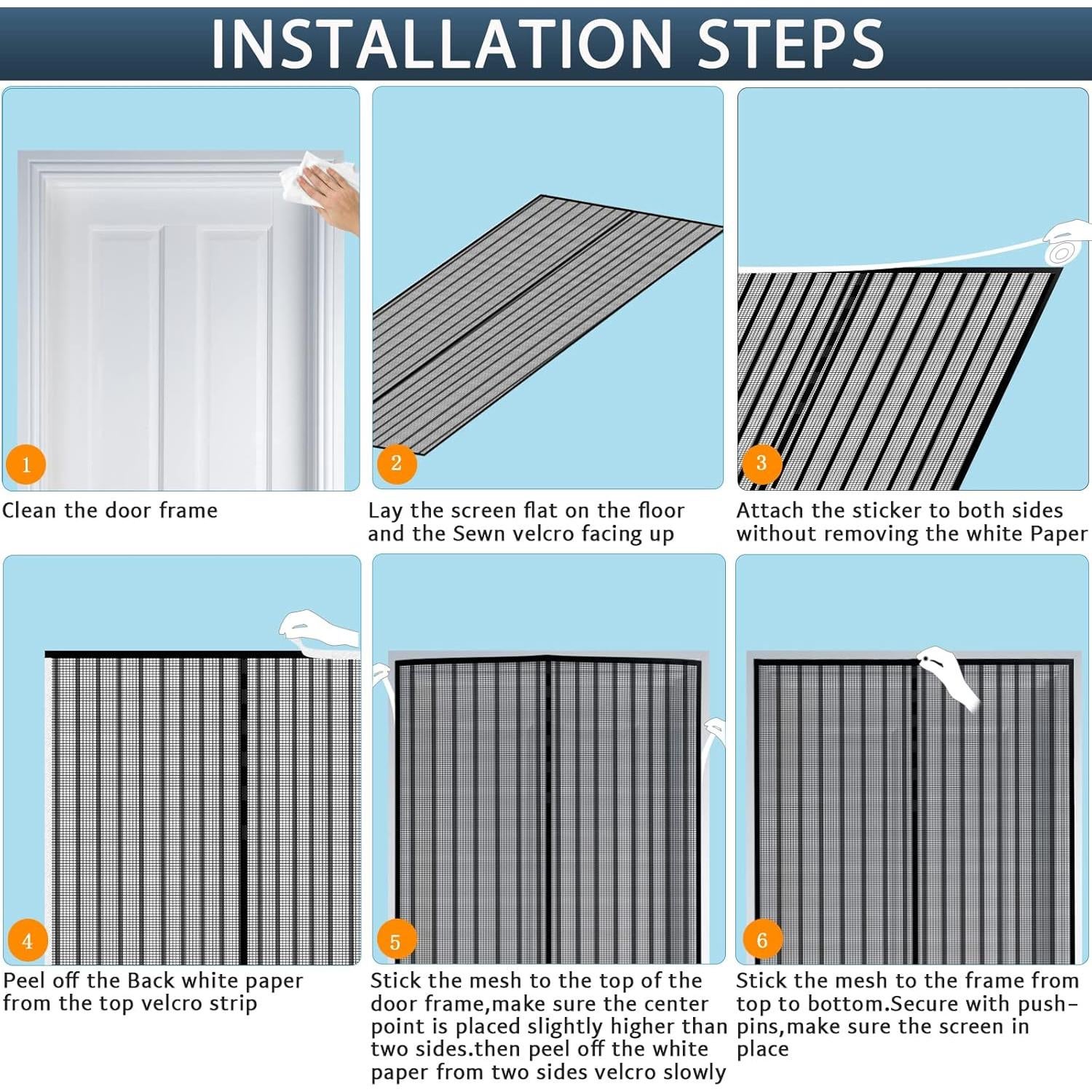 INSTALLATION STEPS

1
Clean the door frame

2
Lay the screen flat on the floor and the Sewn velcro facing up

3
Attach the sticker to both sides without removing the white Paper

4
Peel off the Back white paper from the top velcro strip

5
Stick the mesh to the top of the door frame,make sure the center point is placed slightly higher than two sides.then peel off the white paper from two sides velcro slowly

6
Stick the mesh to the frame from top to bottom.Secure with push-pins,make sure the screen in place