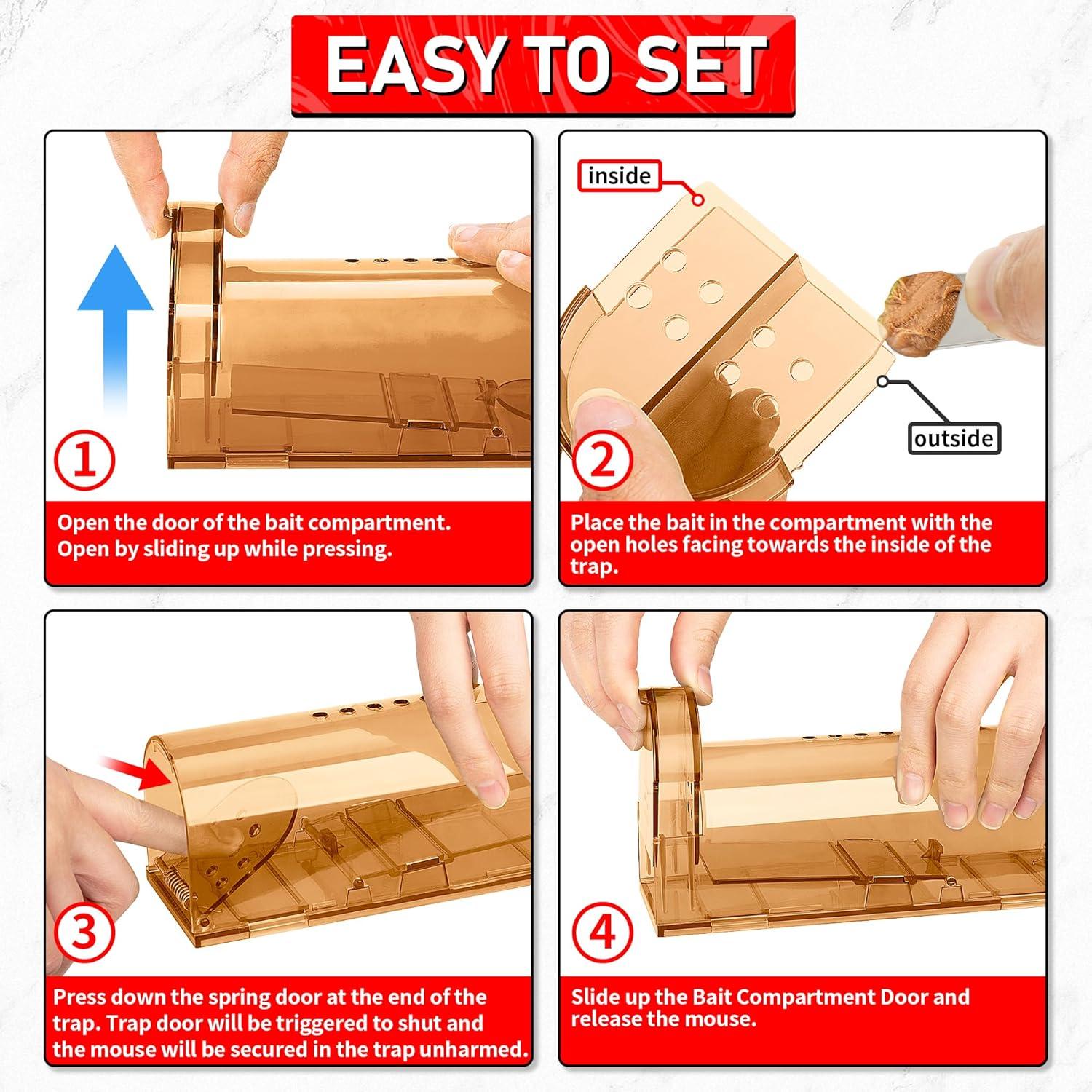 EASY TO SET

①

Open the door of the bait compartment. Open by sliding up while pressing.

inside

outside

②

Place the bait in the compartment with the open holes facing towards the inside of the trap.

③

Press down the spring door at the end of the trap. Trap door will be triggered to shut and the mouse will be secured in the trap unharmed.

④

Slide up the Bait Compartment Door and release the mouse.