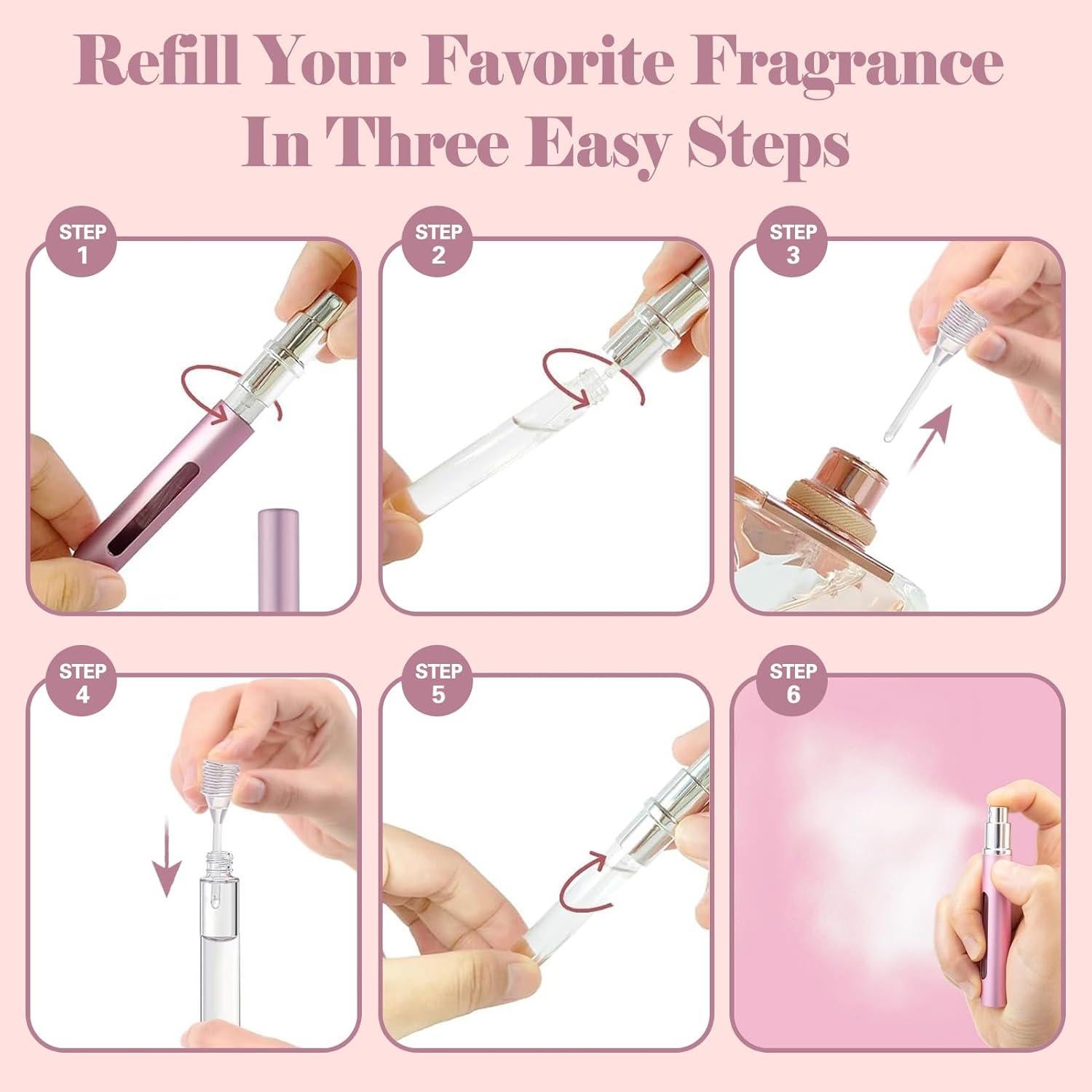 Refill Your Favorite Fragrance In Three Easy Steps

STEP 1

STEP 2

STEP 3

STEP 4

STEP 5

STEP 6