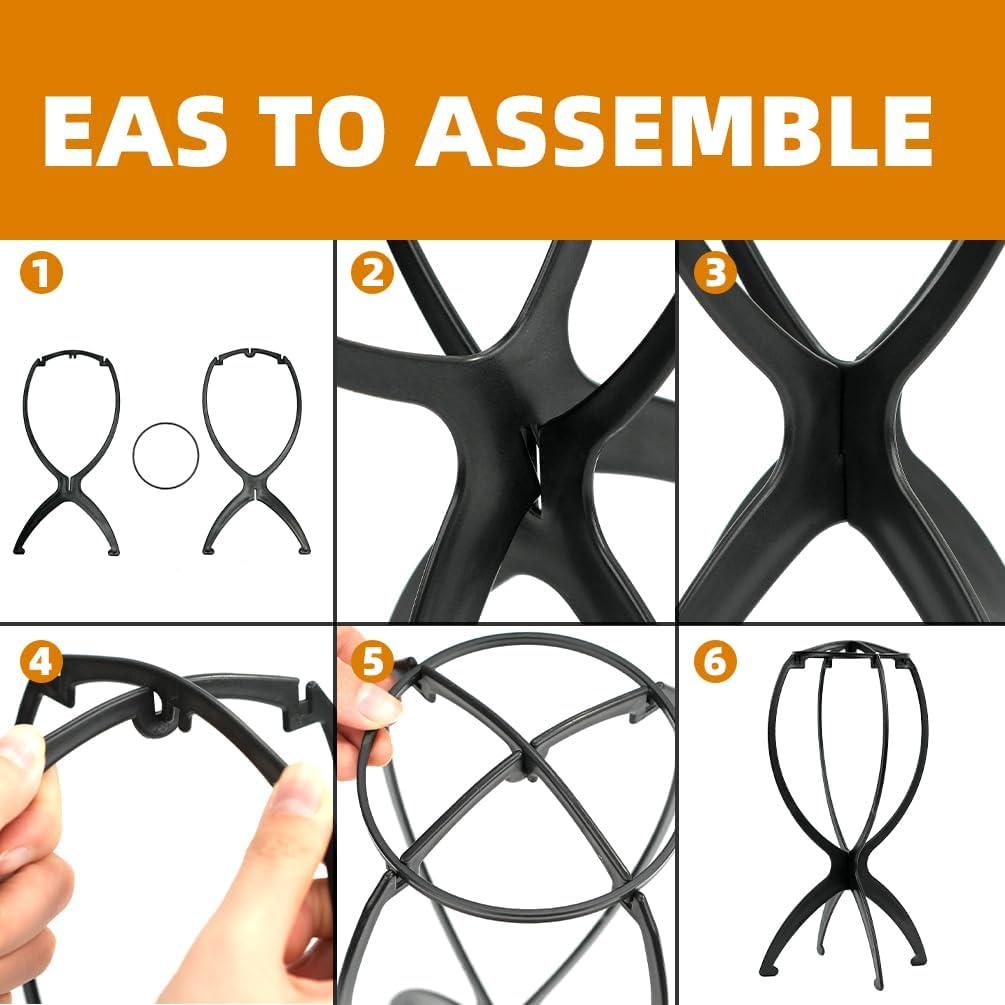 EAS TO ASSEMBLE

1

2

3

4

5

6