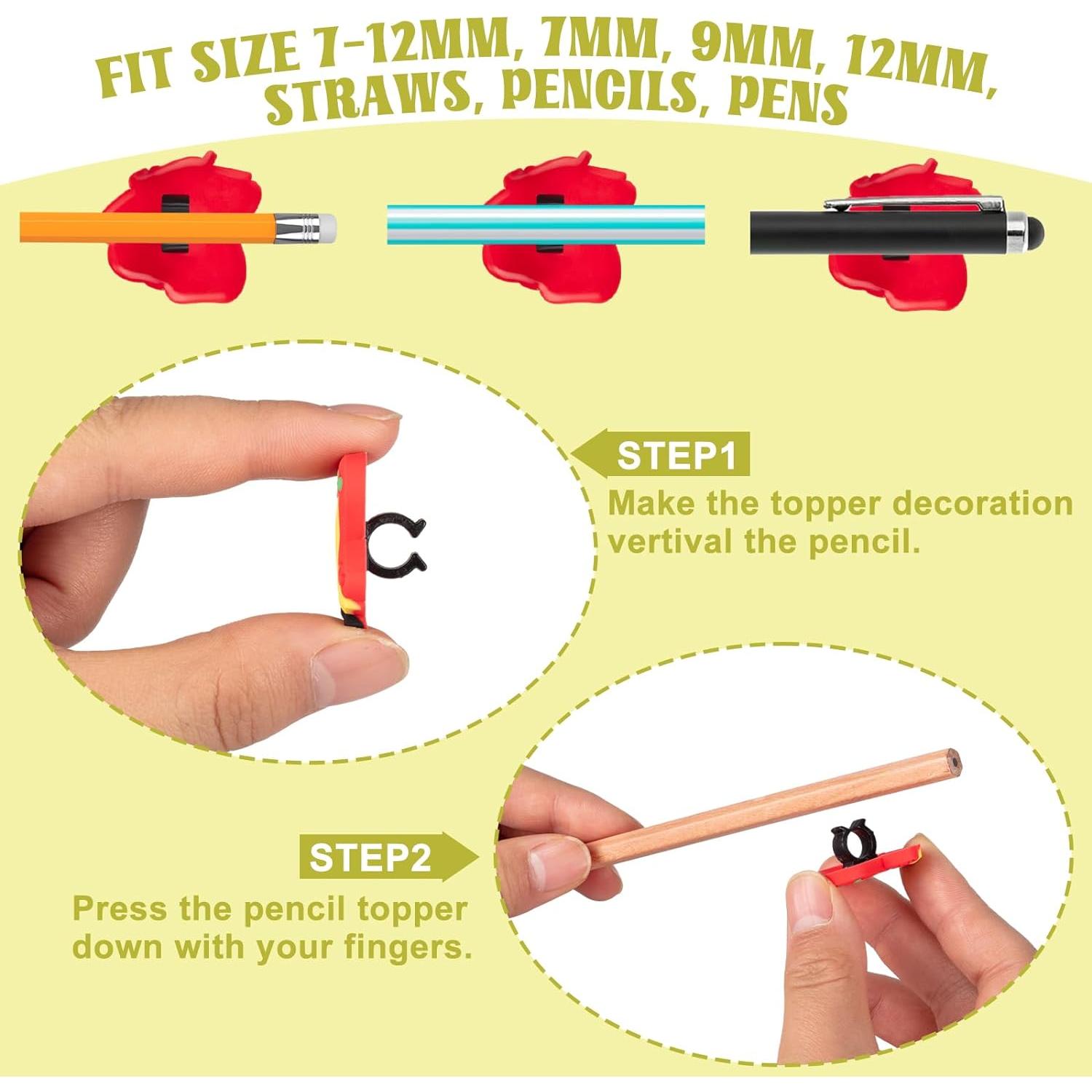 FIT SIZE 7-12MM, 7MM, 9MM, 12MM, STRAWS, PENCILS, PENS

STEP1
Make the topper decoration vertival the pencil.

STEP2
Press the pencil topper down with your fingers.